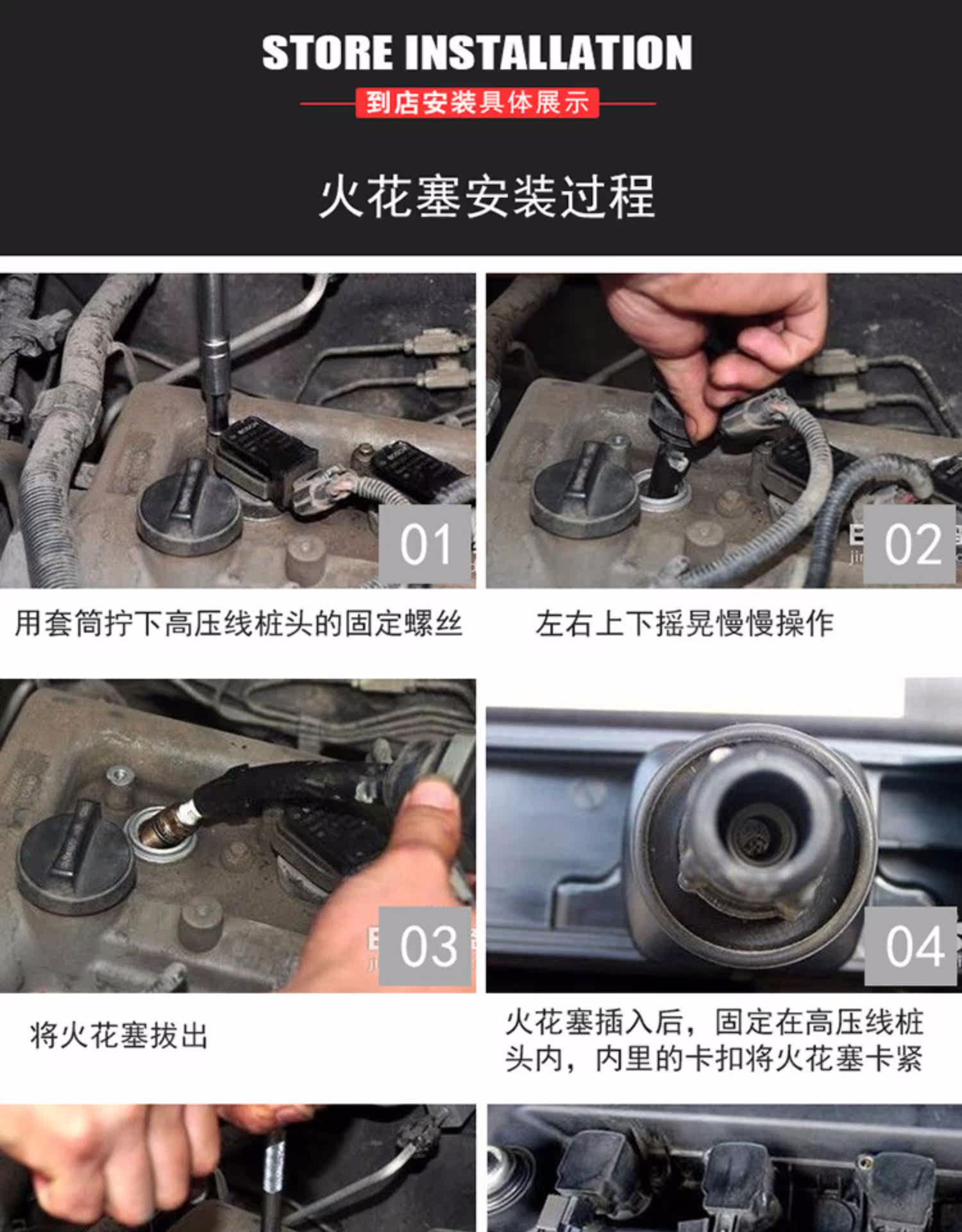 STORE INSTALLATION

到店安装具体展示

火花塞安装过程

01

用套筒拧下高压线桩头的固定螺丝

02

左右上下摇晃慢慢操作

03

将火花塞拔出

04

火花塞插入后，固定在高压线桩头内，内里的卡扣将火花塞卡紧