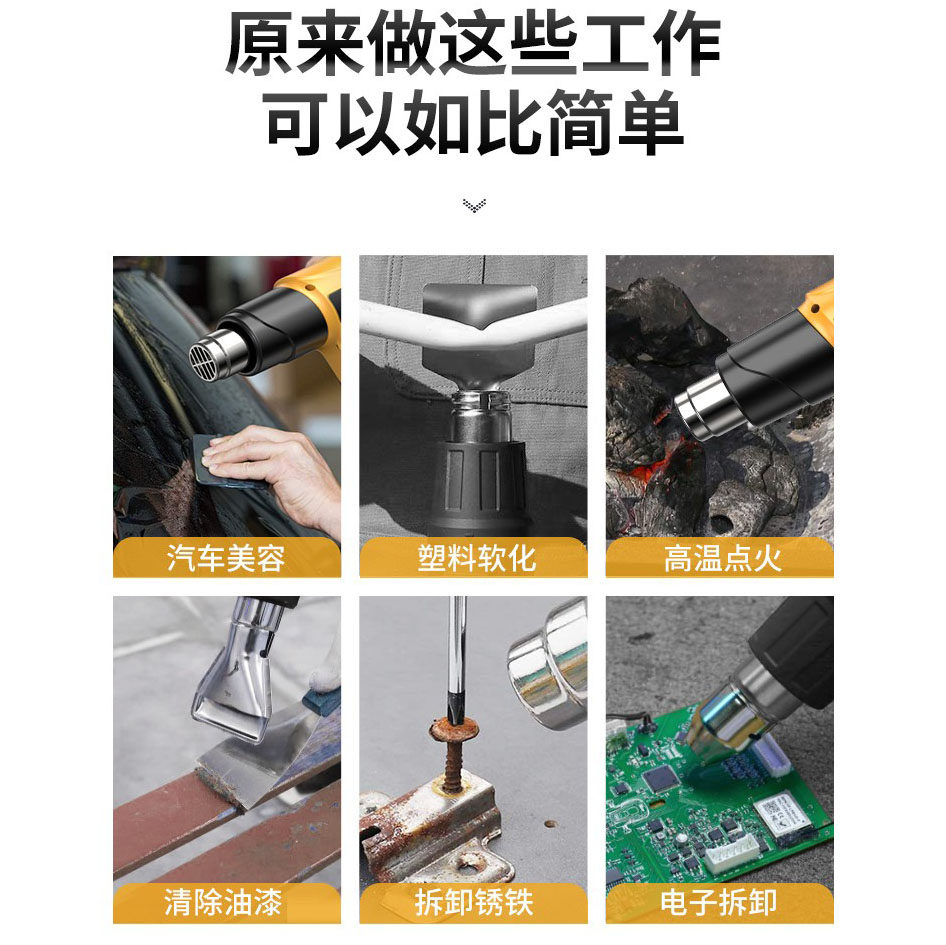 原来做这些工作
可以如比简单

汽车美容

塑料软化

高温点火

清除油漆

拆卸锈铁

电子拆卸