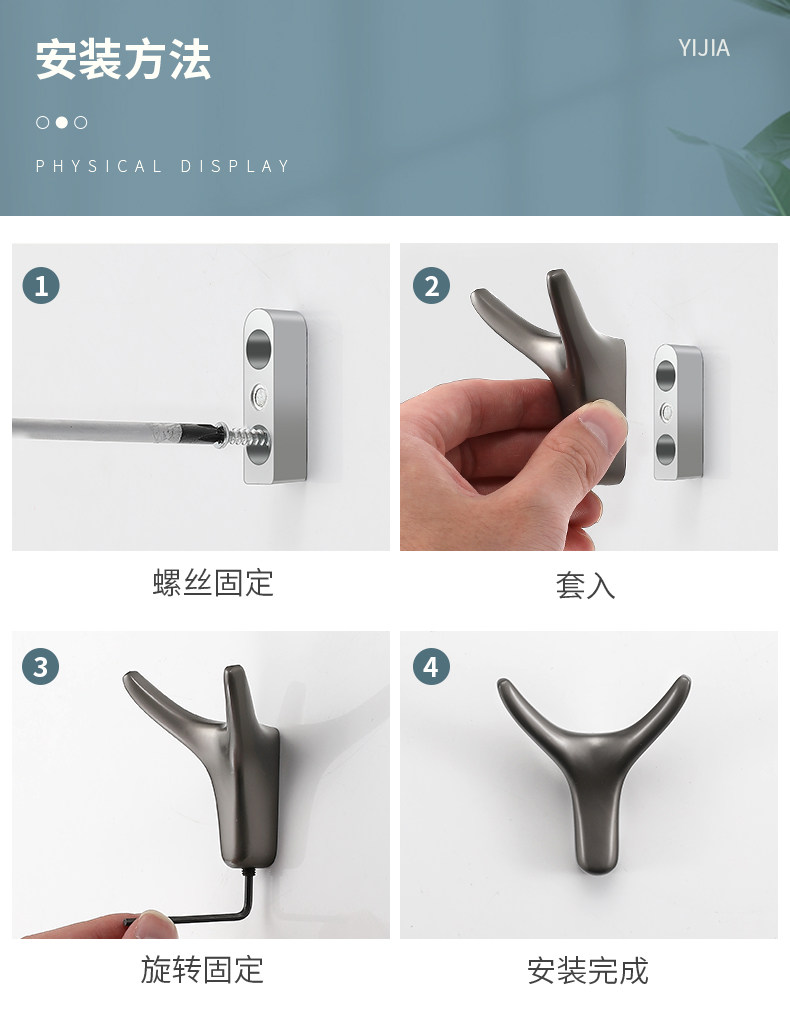 安装方法

YIJIA

PHYSICAL DISPLAY

1

螺丝固定

2

套入

3

旋转固定

4

安装完成