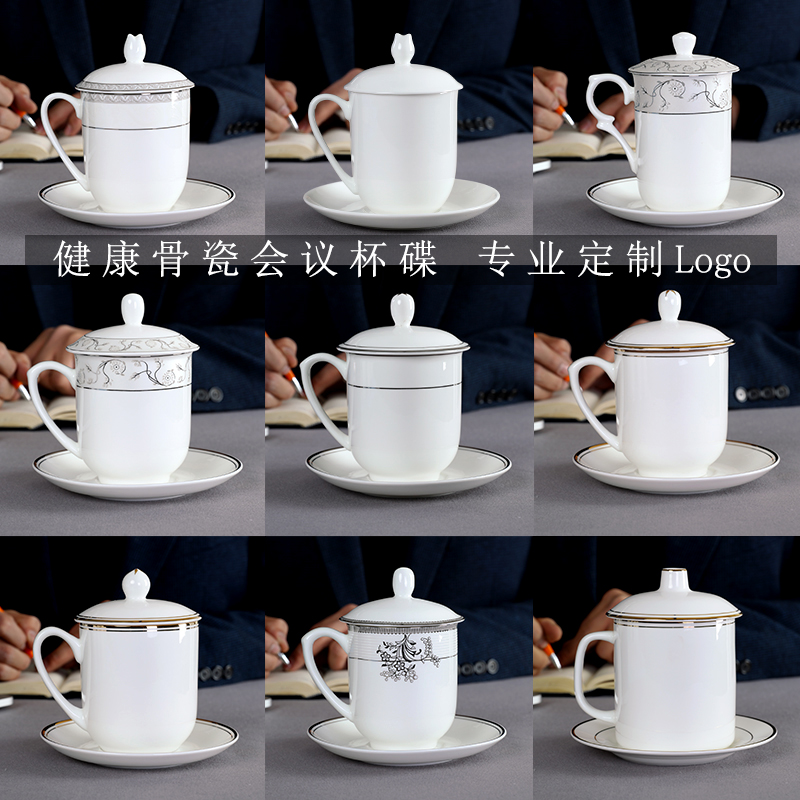 健康骨瓷会议杯碟 专业定制Logo