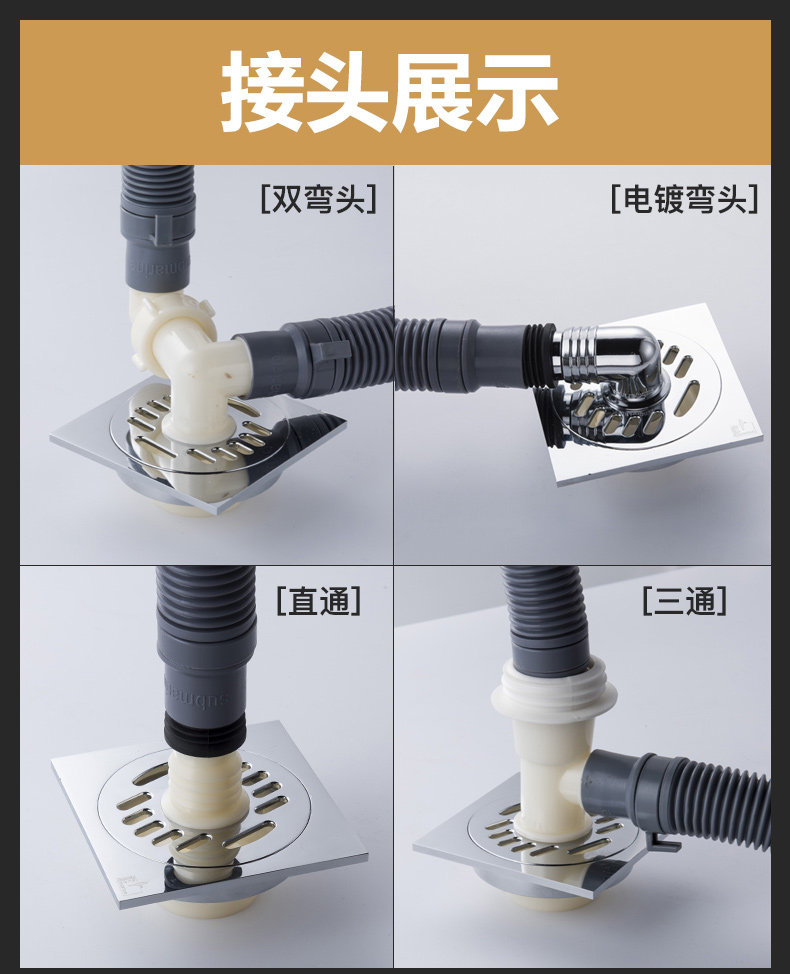 接头展示

[双弯头]

[电镀弯头]

[直通]

[三通]