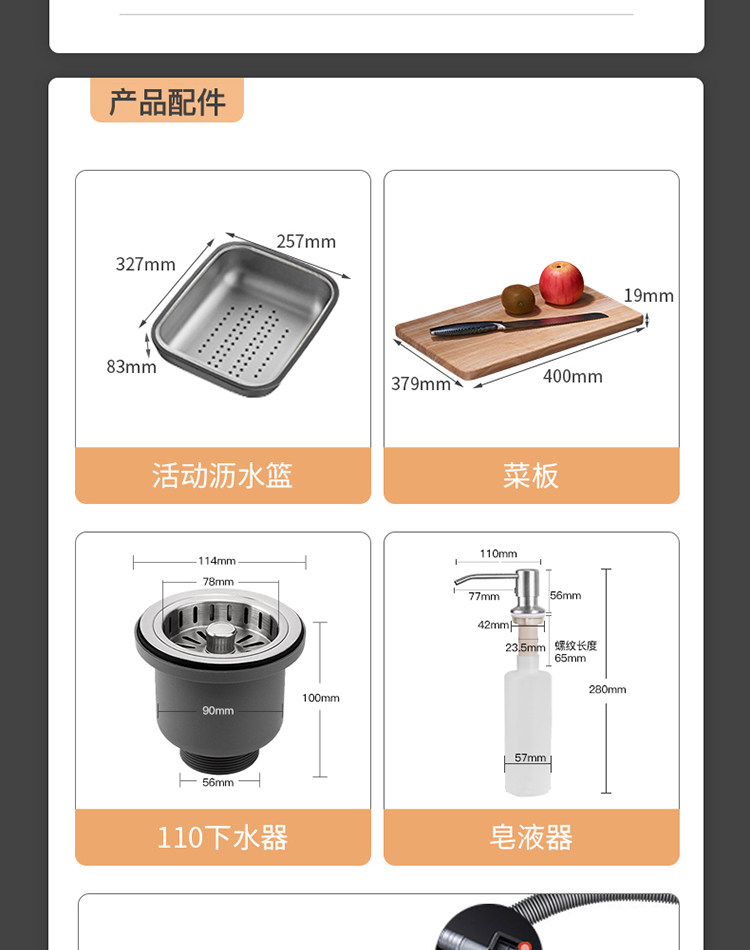 产品配件

327mm
257mm
83mm

活动沥水篮

19mm
379mm
400mm

菜板

114mm
78mm
90mm
100mm
56mm

110下水器

110mm
77mm
56mm
42mm
23.5mm
螺纹长度
65mm
280mm
57mm

皂液器