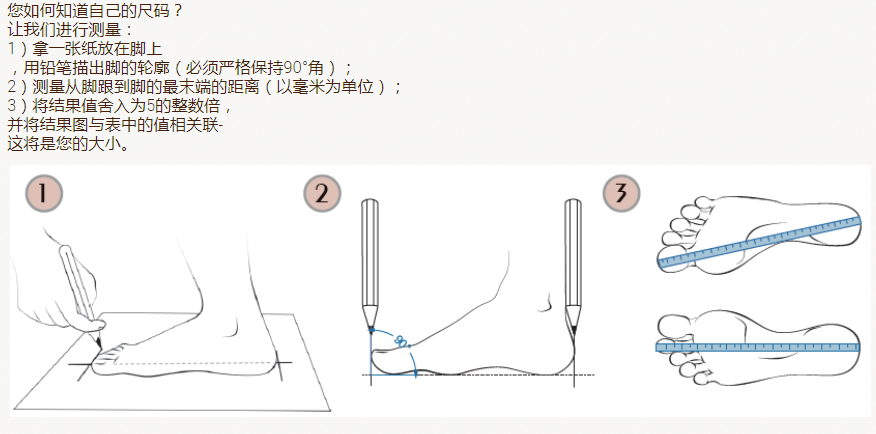 您如何知道自己的尺码？
让我们进行测量：
1）拿一张纸放在脚上
，用铅笔描出脚的轮廓（必须严格保持90°角）；
2）测量从脚跟到脚的最末端的距离（以毫米为单位）；
3）将结果值舍入为5的整数倍，
并将结果图与表中的值相关联-
这将是您的大小。

1

2

90°

3