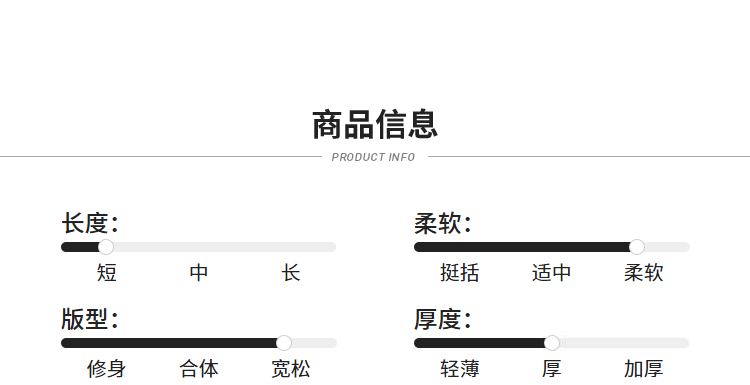 商品信息

PRODUCT INFO

长度:

短 中 长

版型:

修身 合体 宽松

柔软:

挺括 适中 柔软

厚度:

轻薄 厚 加厚