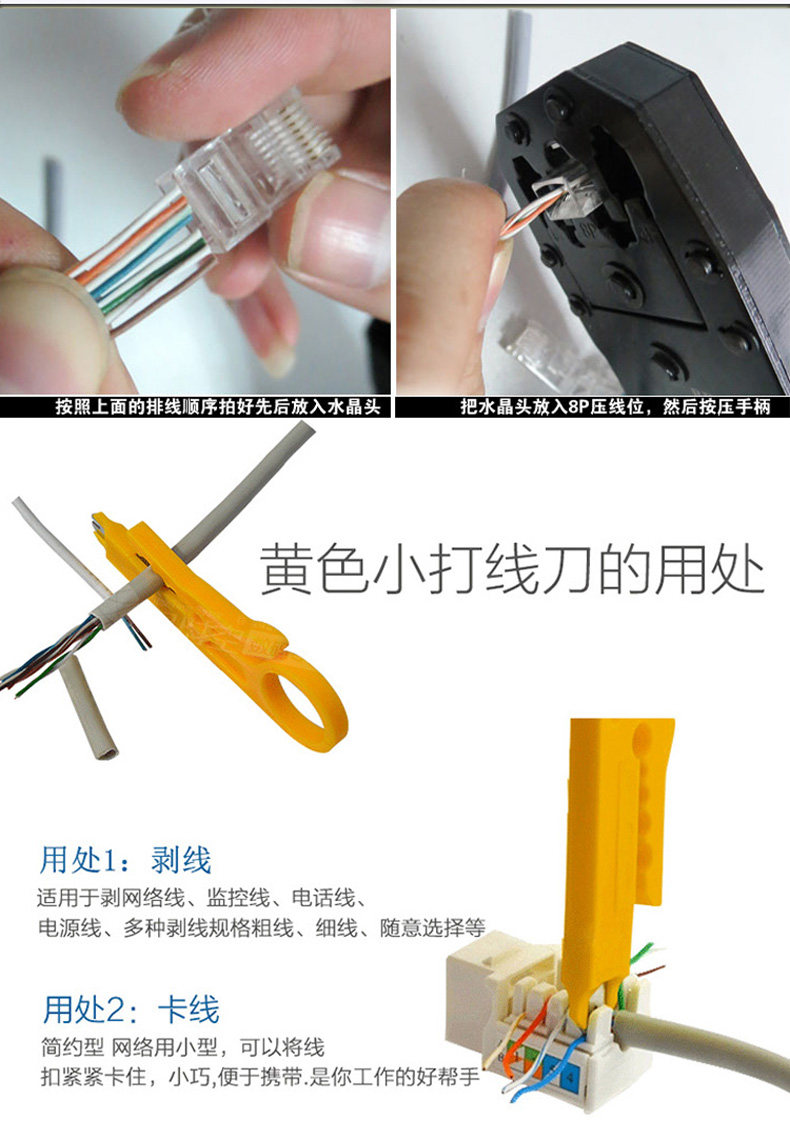 按照上面的排线顺序拍好先后放入水晶头

把水晶头放入8P压线位，然后按压手柄

黄色小打线刀的用处

用处1：剥线
适用于剥网络线、监控线、电话线、电源线、多种剥线规格粗线、细线、随意选择等

用处2：卡线
简约型 网络用小型，可以将线扣紧紧卡住，小巧，便于携带.是你工作的好帮手