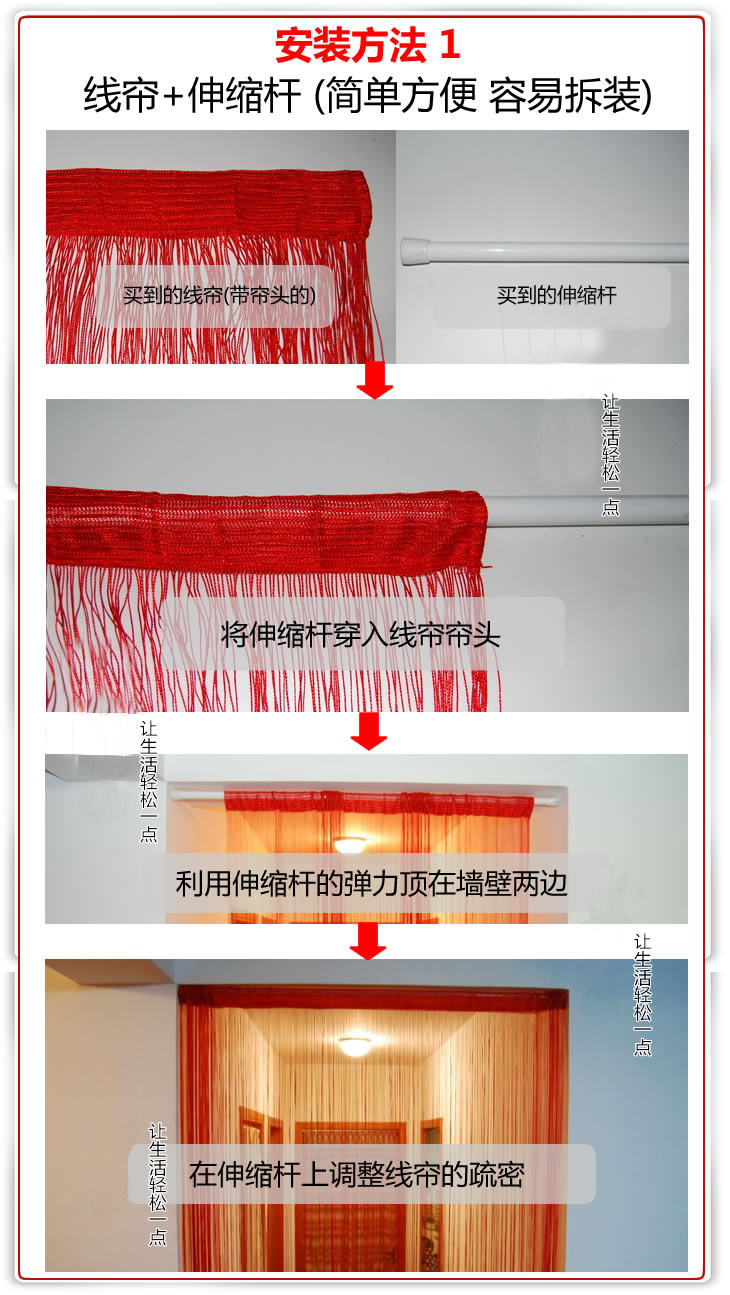 安装方法 1
线帘+伸缩杆 (简单方便 容易拆装)

买到的线帘(带帘头的)

买到的伸缩杆

让生活轻松一点

将伸缩杆穿入线帘帘头

让生活轻松一点

利用伸缩杆的弹力顶在墙壁两边

让生活轻松一点

让生活轻松一点

在伸缩杆上调整线帘的疏密