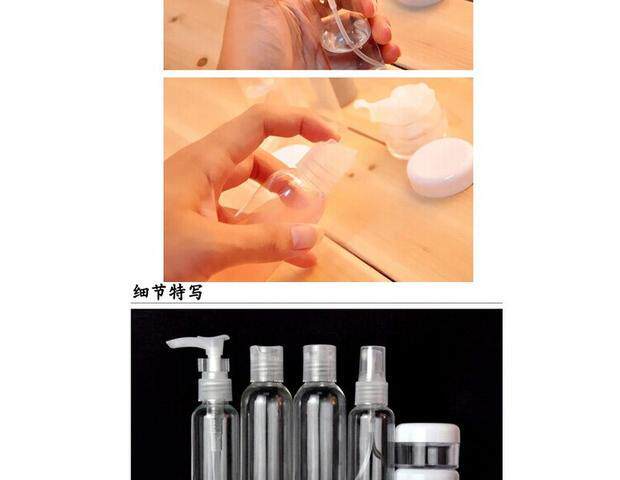 细节特写