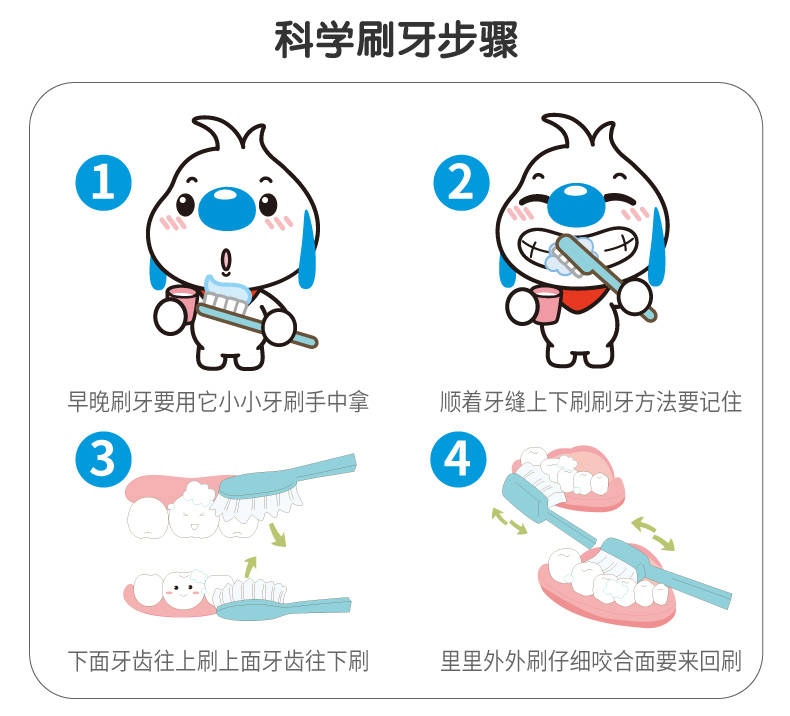 科学刷牙步骤

1

早晚刷牙要用它小小牙刷手中拿

2

顺着牙缝上下刷刷牙方法要记住

3

下面牙齿往上刷上面牙齿往下刷

4

里里外外刷仔细咬合面要来回刷