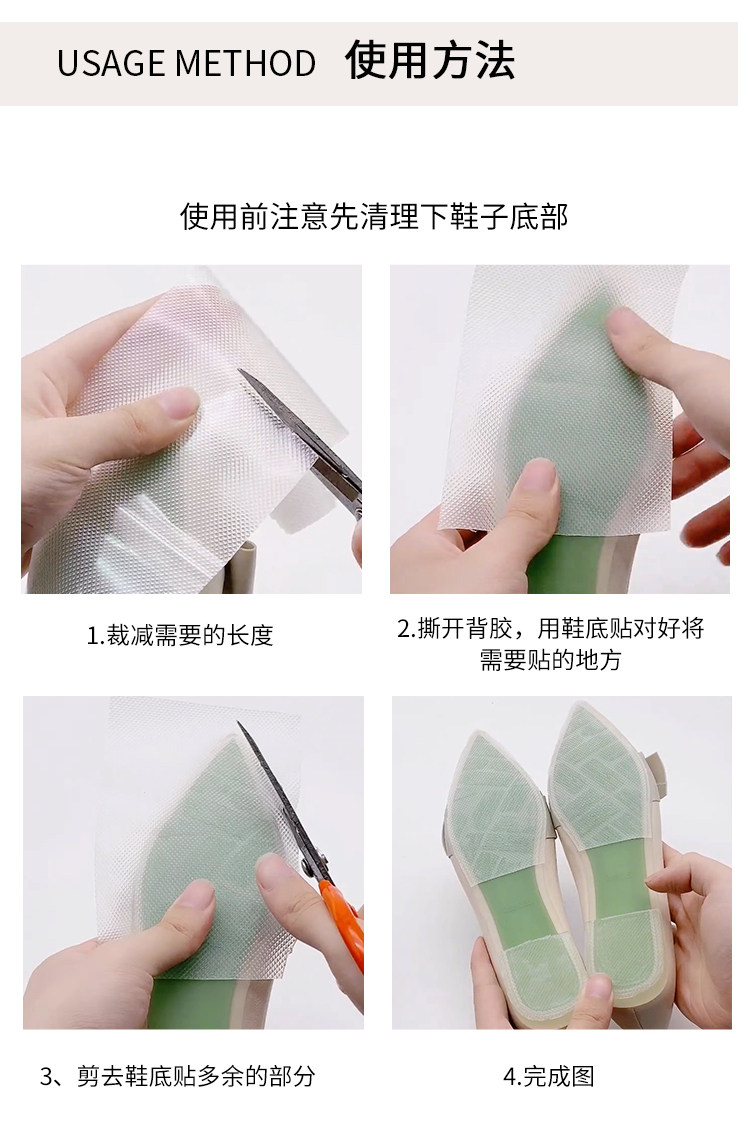 USAGE METHOD 使用方法

使用前注意先清理下鞋子底部

1.裁减需要的长度

2.撕开背胶，用鞋底贴对好将需要贴的地方

3、剪去鞋底贴多余的部分

4.完成图