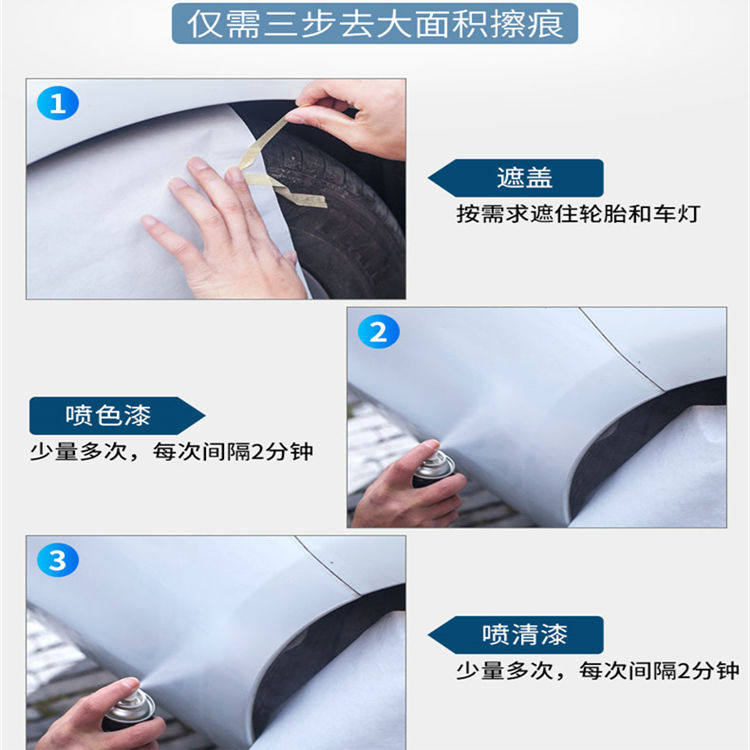 仅需三步去大面积擦痕

1

遮盖

按需求遮住轮胎和车灯

2

喷色漆

少量多次，每次间隔2分钟

3

喷清漆

少量多次，每次间隔2分钟