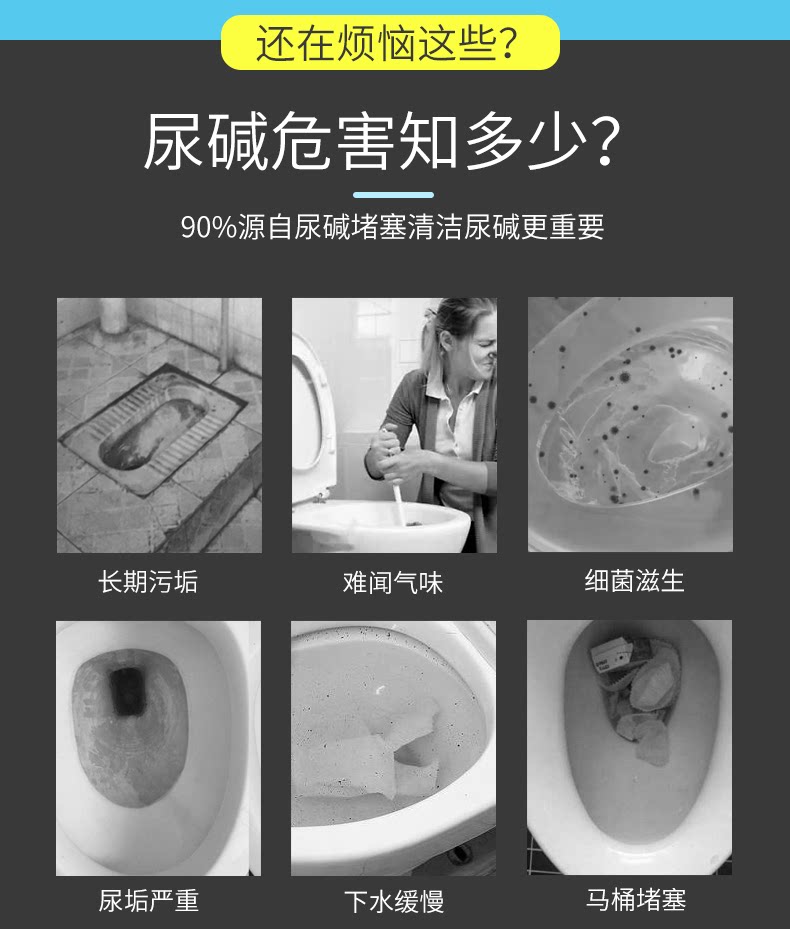 还在烦恼这些?

尿碱危害知多少?

90%源自尿碱堵塞清洁尿碱更重要

长期污垢

难闻气味

细菌滋生

尿垢严重

下水缓慢

马桶堵塞