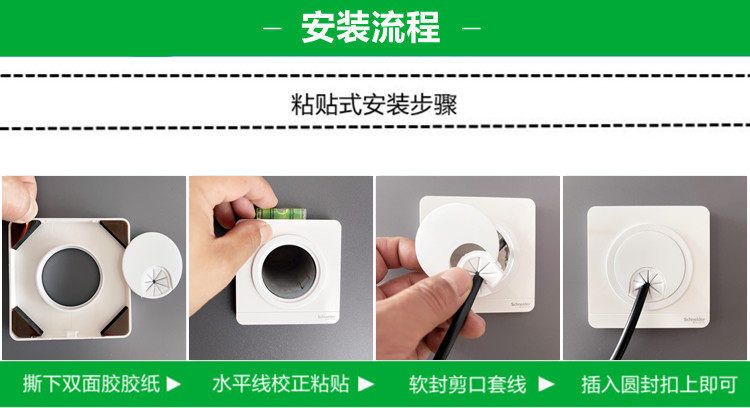 — 安装流程 —

粘贴式安装步骤

Schneider

Schneider

Schneider

撕下双面胶胶纸 ▶ 水平线校正粘贴 ▶ 软封剪口套线 ▶ 插入圆封扣上即可