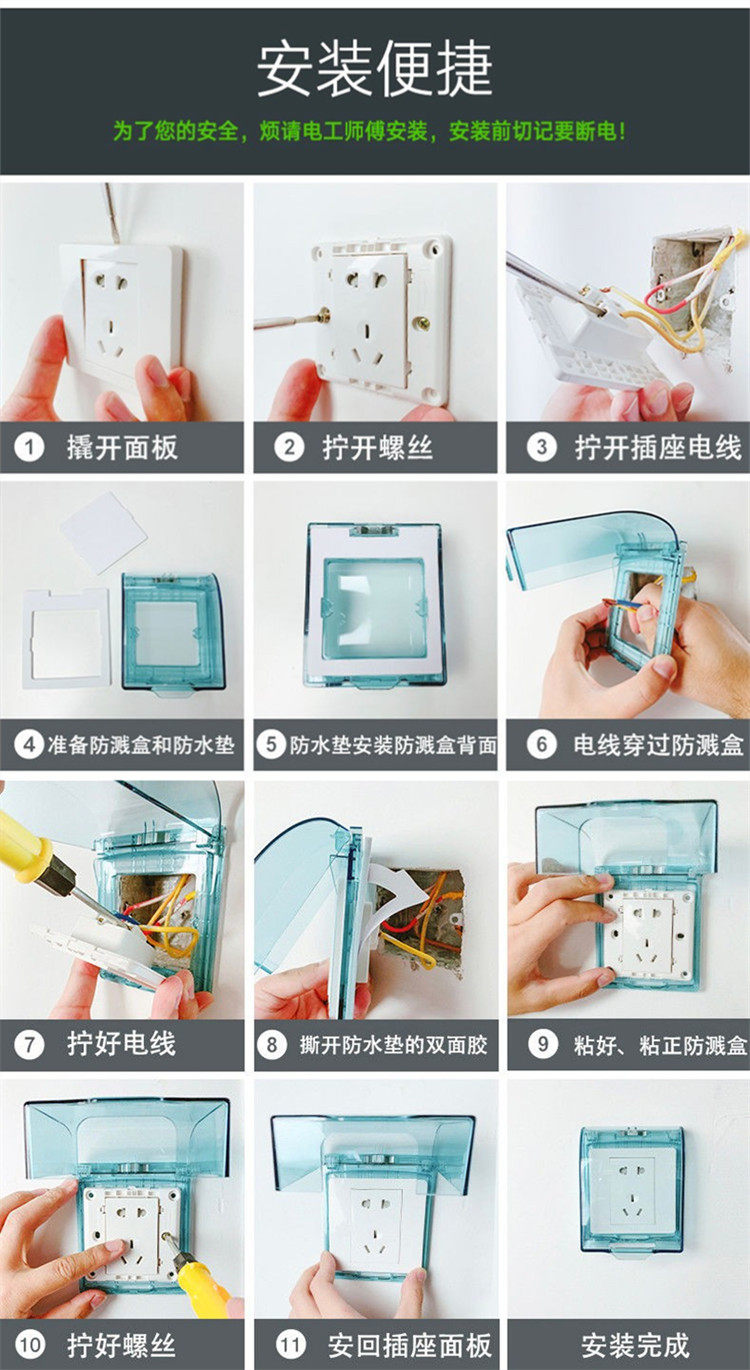 安装便捷

为了您的安全，烦请电工师傅安装，安装前切记要断电！

1 撬开面板

2 拧开螺丝

3 拧开插座电线

4 准备防溅盒和防水垫

5 防水垫安装防溅盒背面

6 电线穿过防溅盒

7 拧好电线

8 撕开防水垫的双面胶

9 粘好、粘正防溅盒

10 拧好螺丝

11 安回插座面板

安装完成