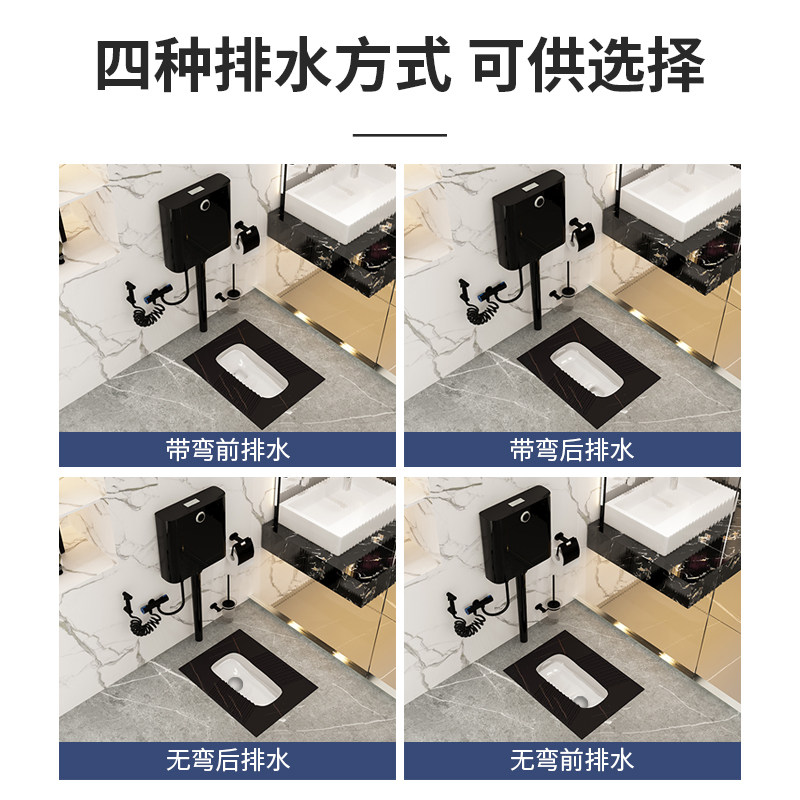 四种排水方式 可供选择

带弯前排水

带弯后排水

无弯后排水

无弯前排水