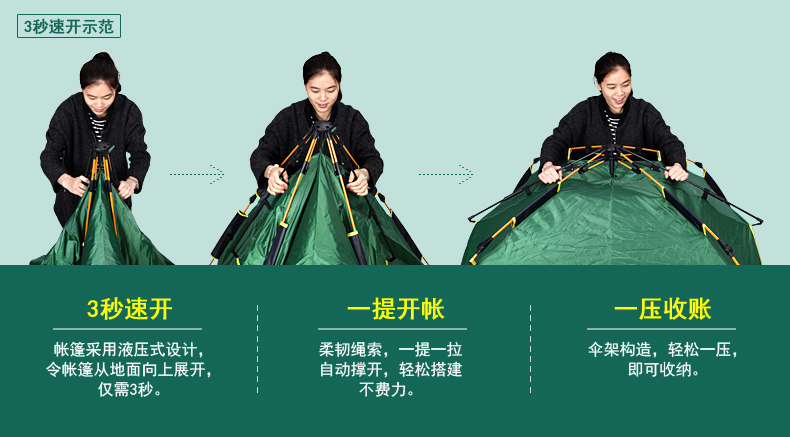 3秒速开示范

3秒速开

帐篷采用液压式设计，令帐篷从地面向上展开，仅需3秒。

一提开帐

柔韧绳索，一提一拉自动撑开，轻松搭建不费力。

一压收账

伞架构造，轻松一压，即可收纳。