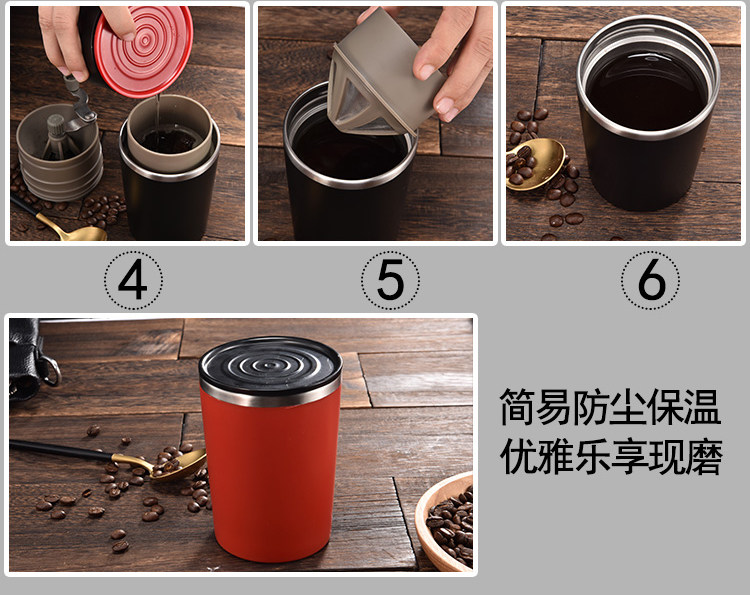 4

5

6

简易防尘保温
优雅乐享现磨