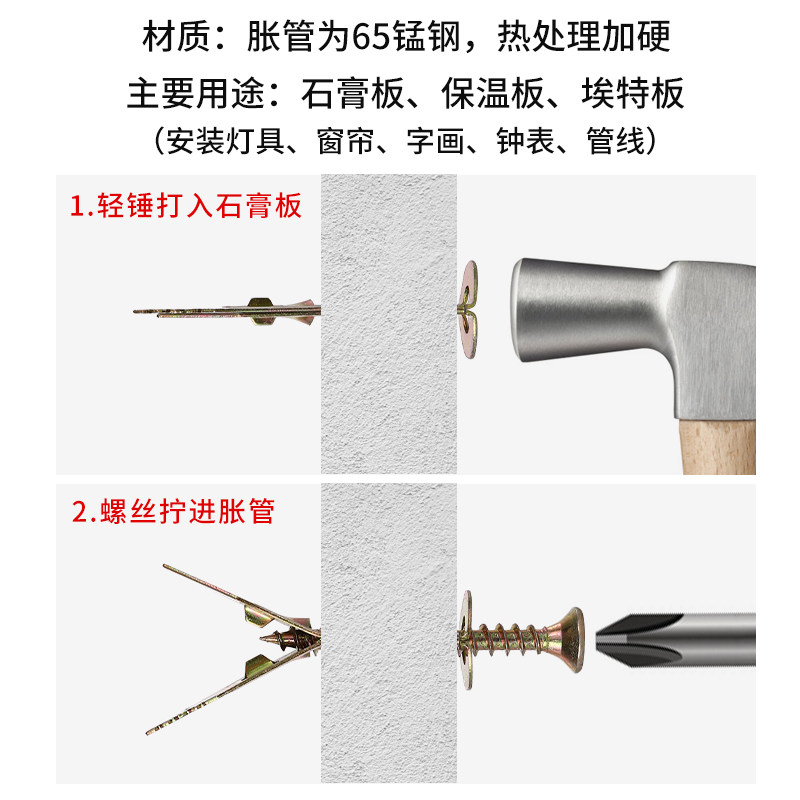 材质：胀管为65锰钢，热处理加硬

主要用途：石膏板、保温板、埃特板

（安装灯具、窗帘、字画、钟表、管线）

1.轻锤打入石膏板

2.螺丝拧进胀管