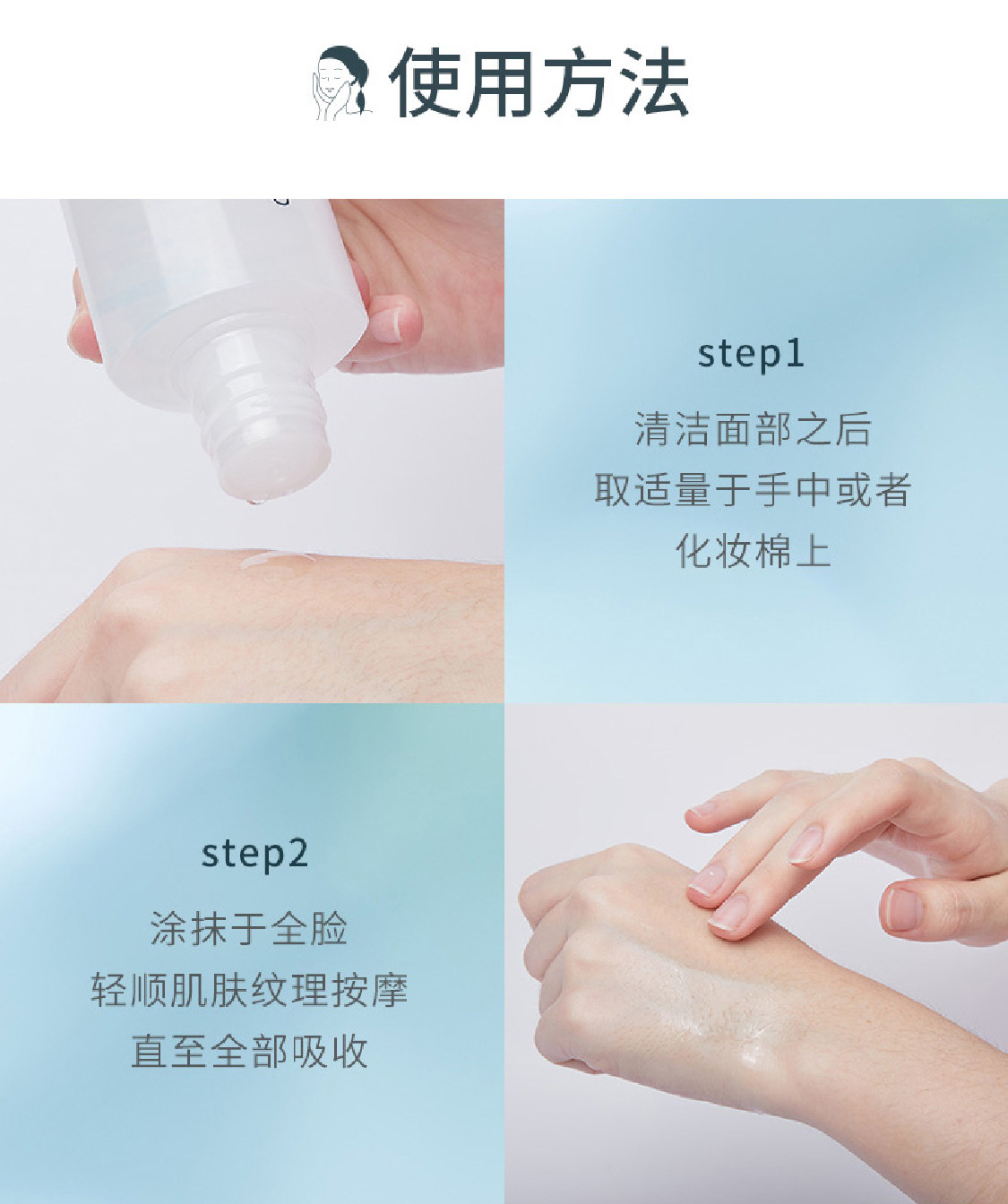 使用方法

step1

清洁面部之后
取适量于手中或者
化妆棉上

step2

涂抹于全脸
轻顺肌肤纹理按摩
直至全部吸收