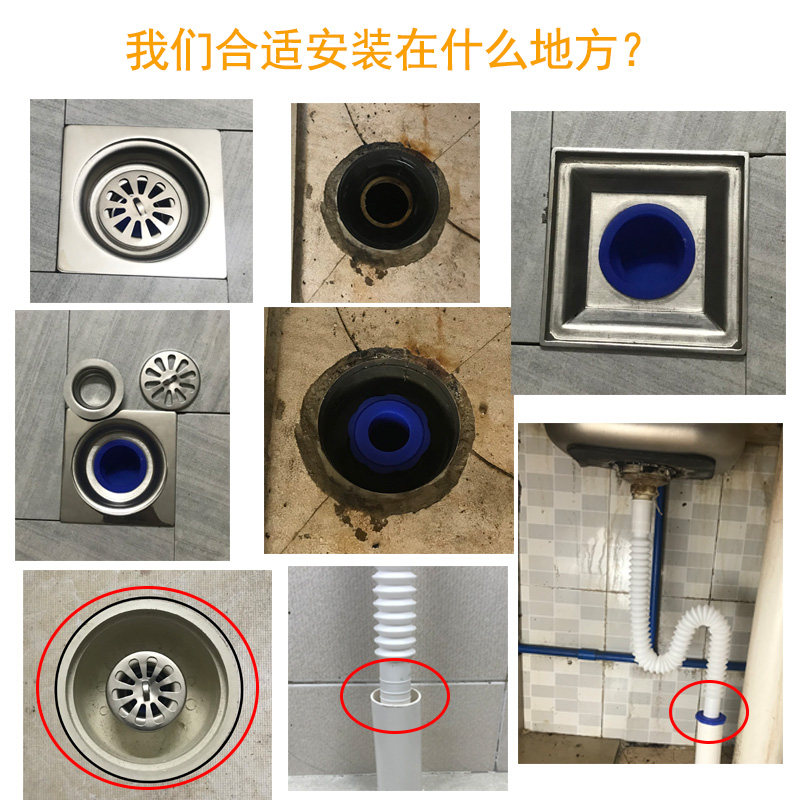 我们合适安装在什么地方？