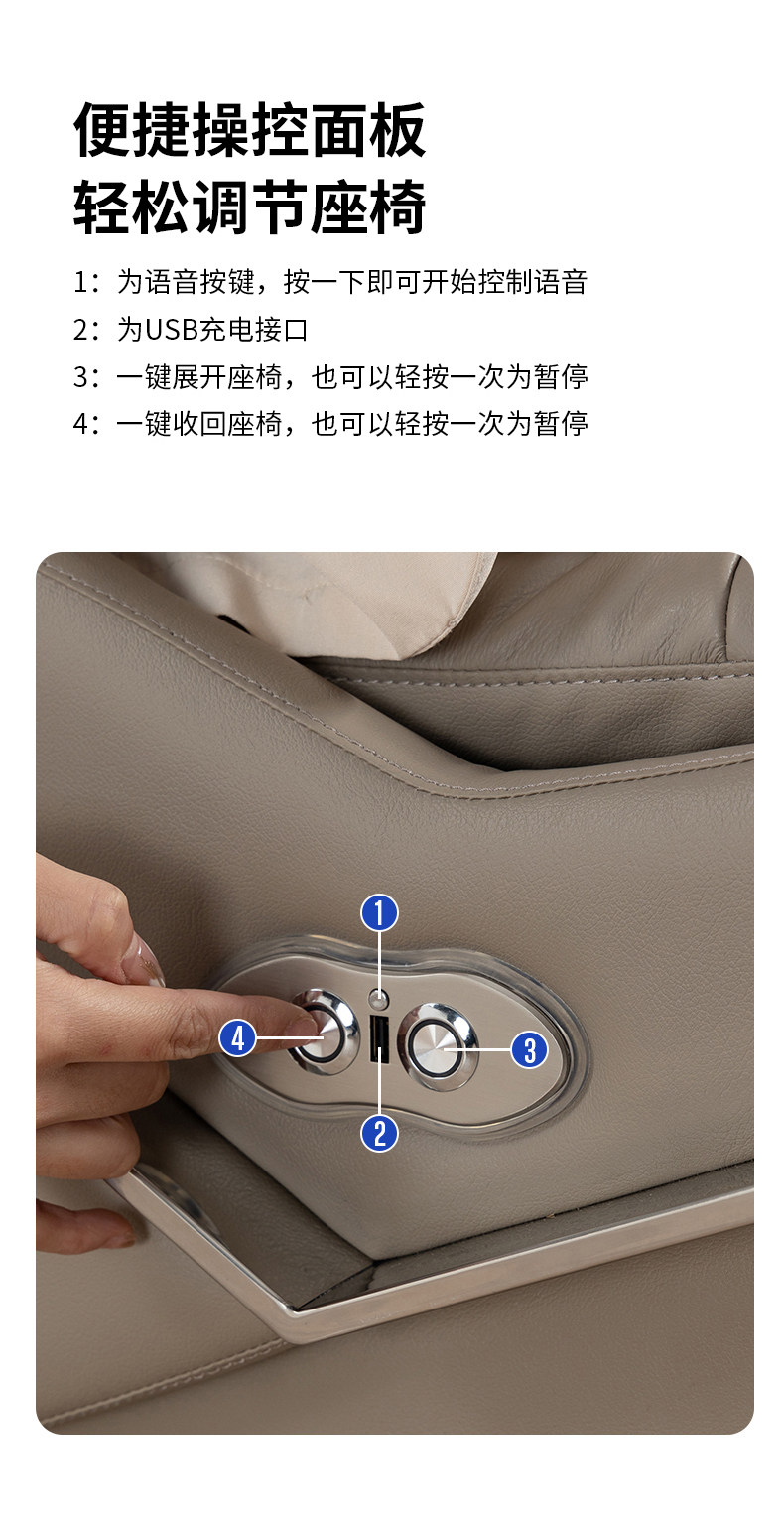 便捷操控面板
轻松调节座椅

1：为语音按键，按一下即可开始控制语音
2：为USB充电接口
3：一键展开座椅，也可以轻按一次为暂停
4：一键收回座椅，也可以轻按一次为暂停

1
4
3
2