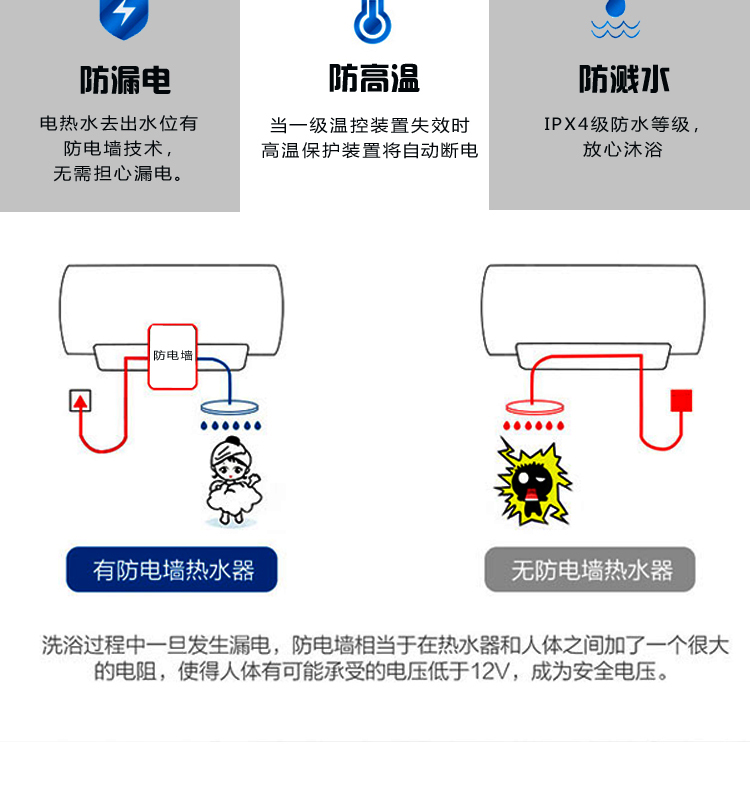 防漏电

电热水去出水位有防电墙技术，无需担心漏电。

防高温

当一级温控装置失效时高温保护装置将自动断电

防溅水

IPX4级防水等级，放心沐浴

防电墙

有防电墙热水器

无防电墙热水器

洗浴过程中一旦发生漏电，防电墙相当于在热水器和人体之间加了一个很大的电阻，使得人体有可能承受的电压低于12V，成为安全电压。