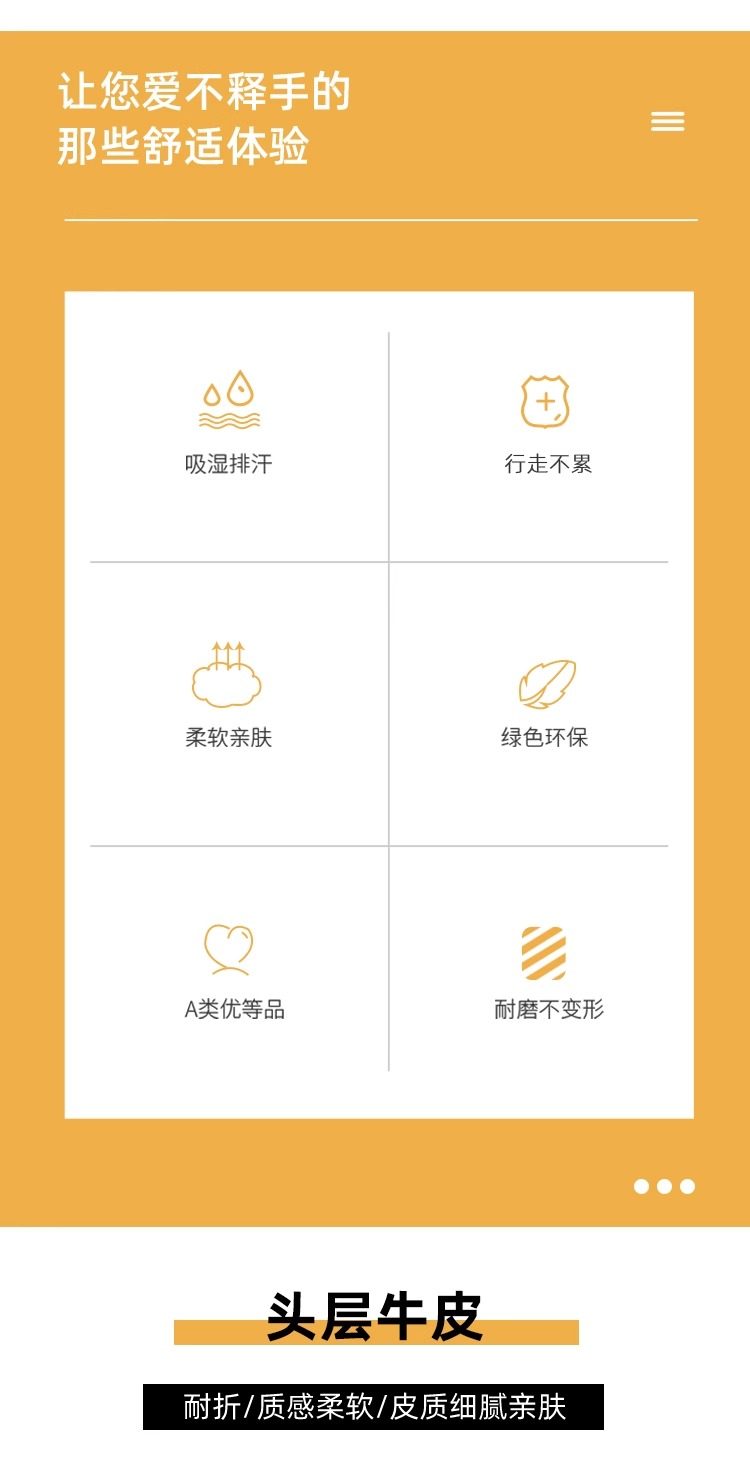 让您爱不释手的
那些舒适体验

吸湿排汗

行走不累

柔软亲肤

绿色环保

A类优等品

耐磨不变形

头层牛皮

耐折/质感柔软/皮质细腻亲肤