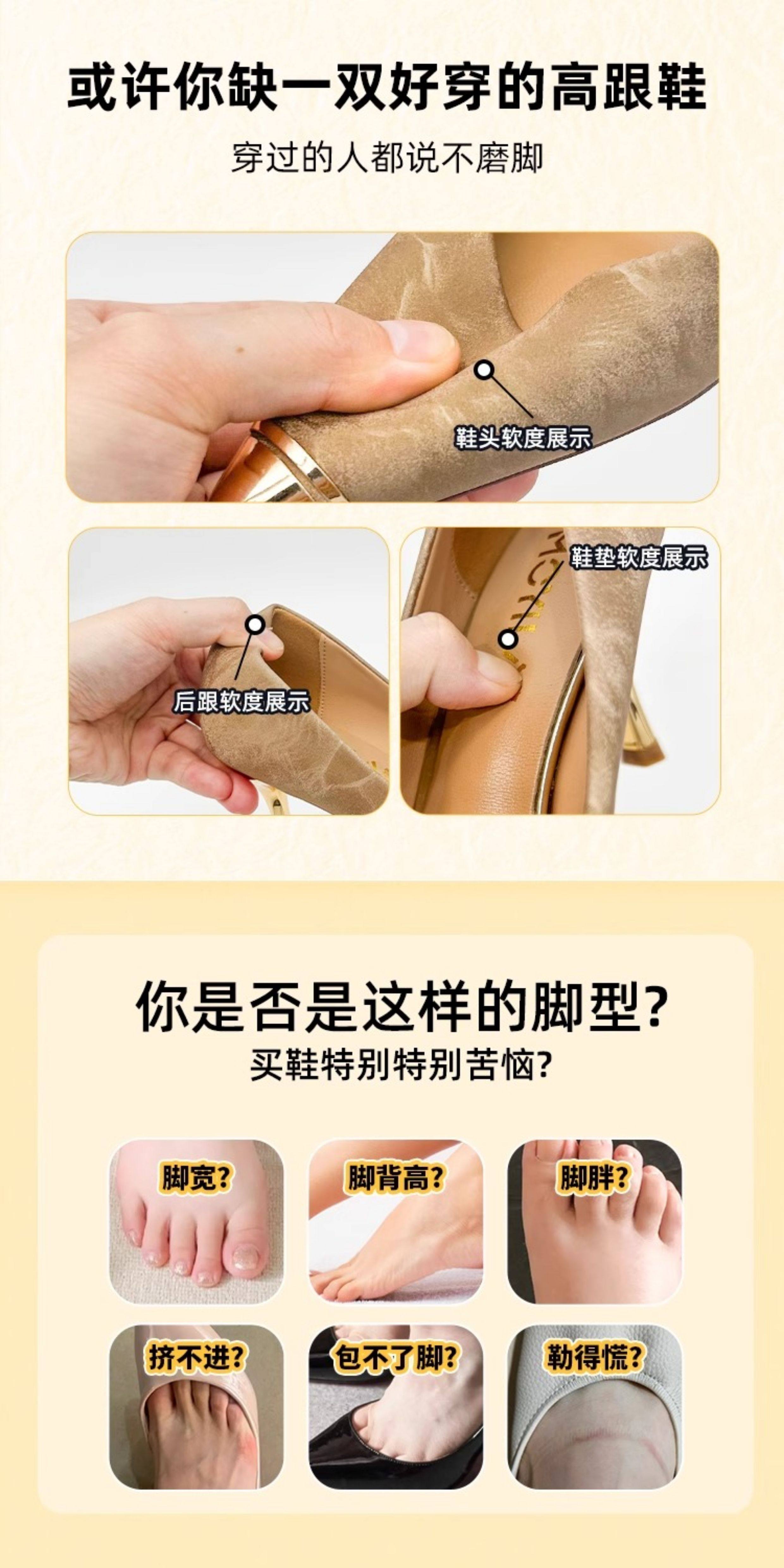 或许你缺一双好穿的高跟鞋

穿过的人都说不磨脚

鞋头软度展示

后跟软度展示

鞋垫软度展示

你是否是这样的脚型?

买鞋特别特别苦恼?

脚宽?

脚背高?

脚胖?

挤不进?

包不了脚?

勒得慌?