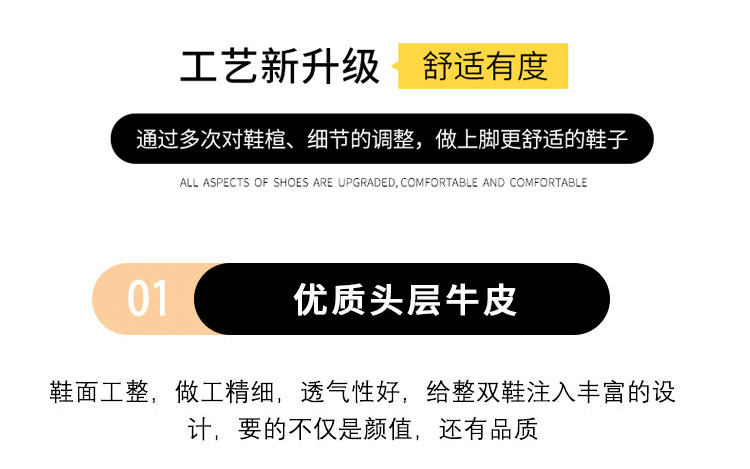 工艺新升级 舒适有度

通过多次对鞋楦、细节的调整，做上脚更舒适的鞋子

ALL ASPECTS OF SHOES ARE UPGRADED,COMFORTABLE AND COMFORTABLE

01 优质头层牛皮

鞋面工整，做工精细，透气性好，给整双鞋注入丰富的设计，要的不仅是颜值，还有品质