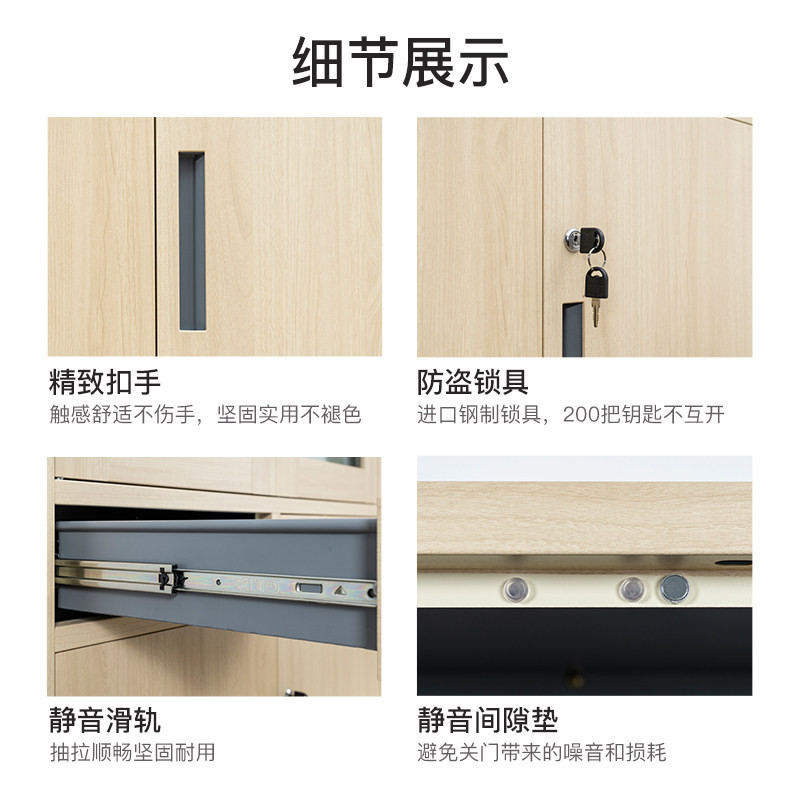 细节展示

精致扣手
触感舒适不伤手，坚固实用不褪色

防盗锁具
进口钢制锁具，200把钥匙不互开

静音滑轨
抽拉顺畅坚固耐用

静音间隙垫
避免关门带来的噪音和损耗