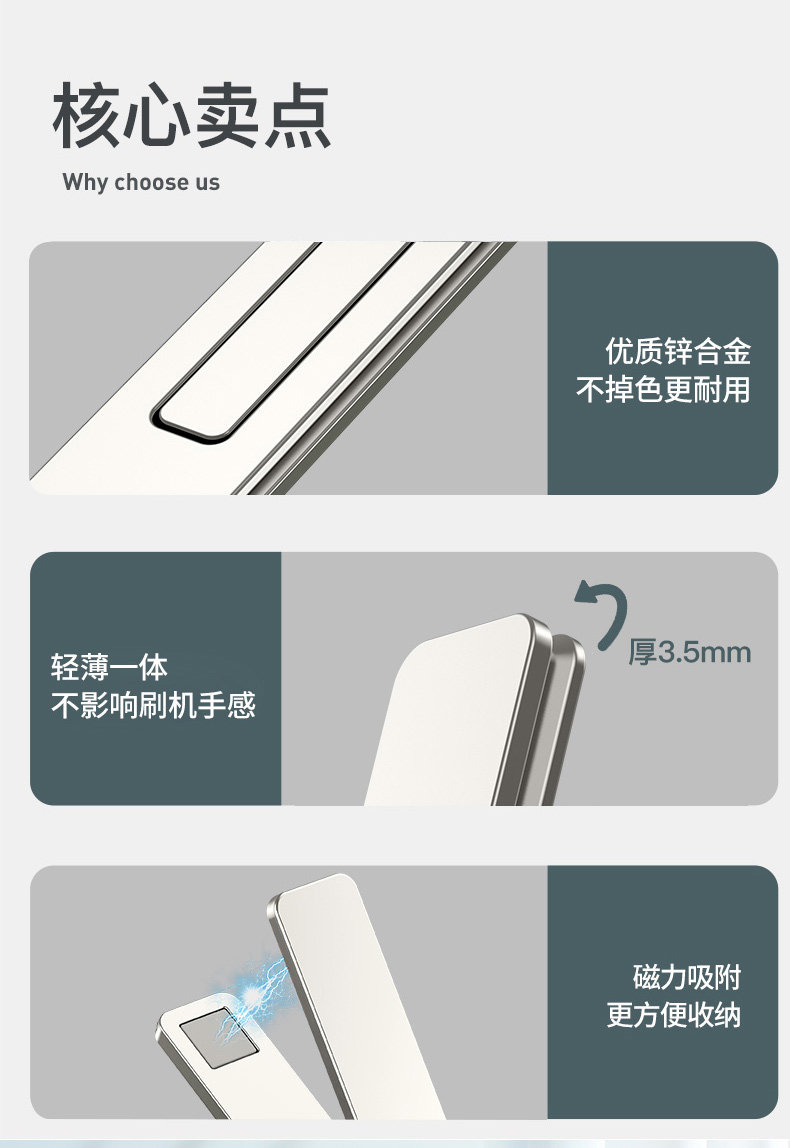 核心卖点

Why choose us

优质锌合金
不掉色更耐用

轻薄一体
不影响刷机手感

厚3.5mm

磁力吸附
更方便收纳