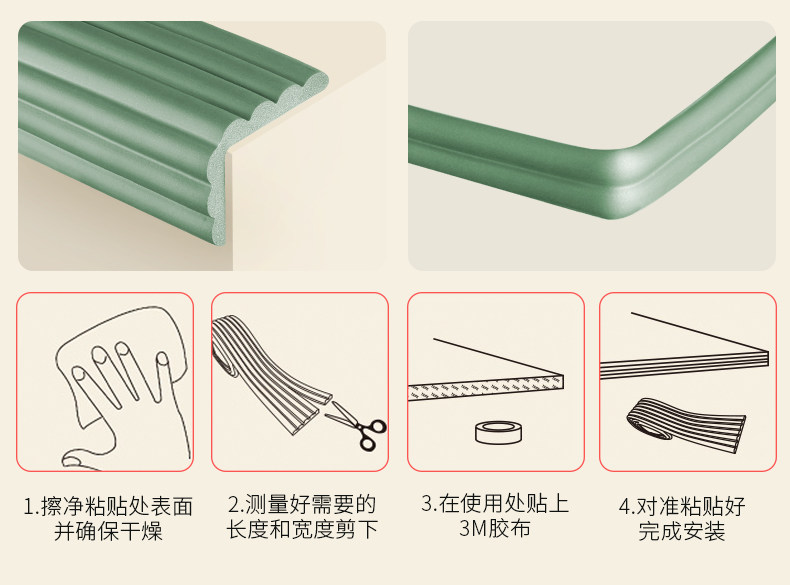 1.擦净粘贴处表面并确保干燥

2.测量好需要的长度和宽度剪下

3.在使用处贴上3M胶布

4.对准粘贴好完成安装