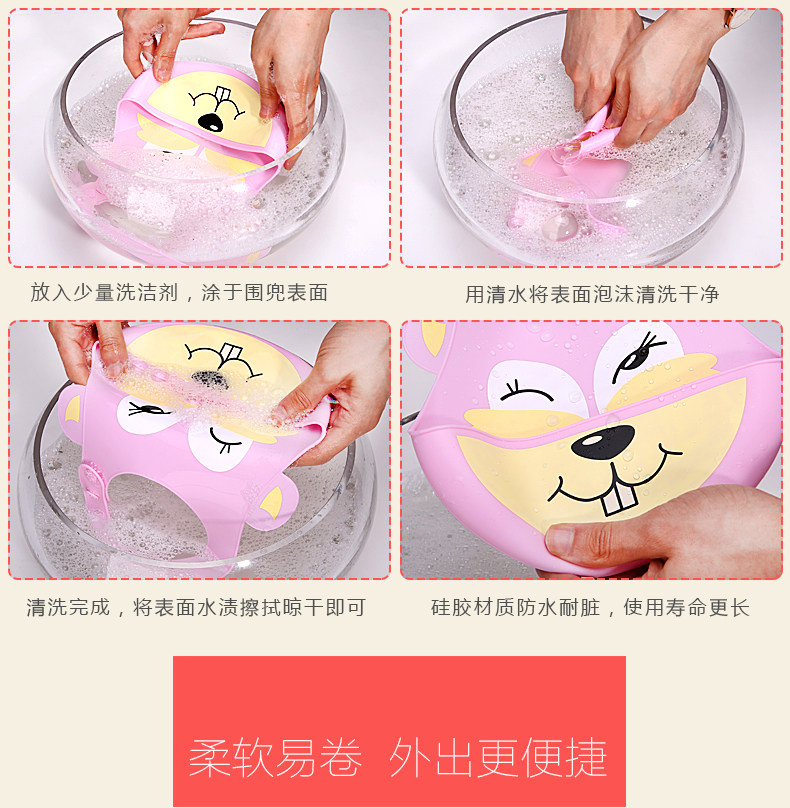 放入少量洗洁剂，涂于围兜表面

用清水将表面泡沫清洗干净

清洗完成，将表面水渍擦拭晾干即可

硅胶材质防水耐脏，使用寿命更长

柔软易卷 外出更便捷