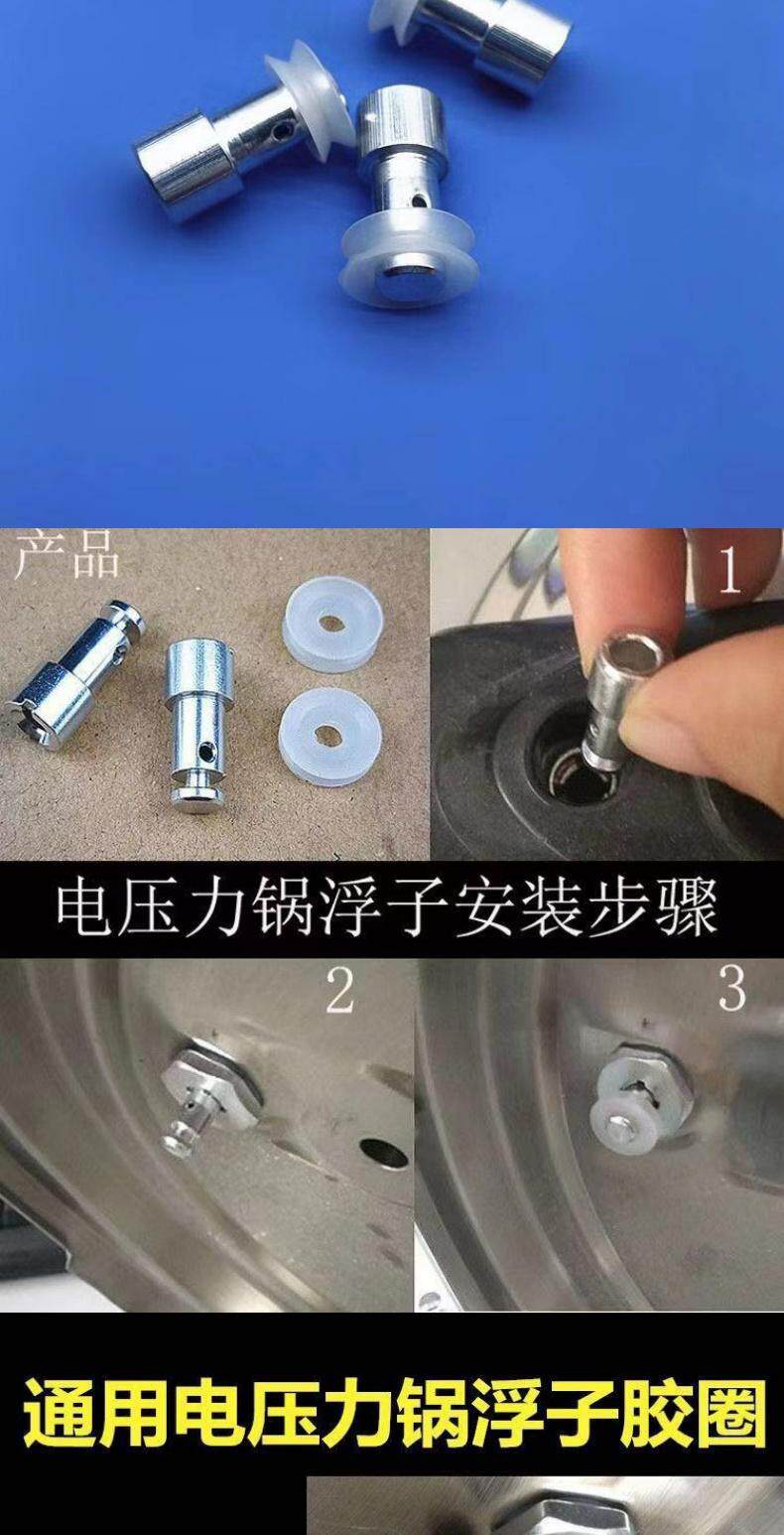 产品

1

电压力锅浮子安装步骤

2

3

通用电压力锅浮子胶圈