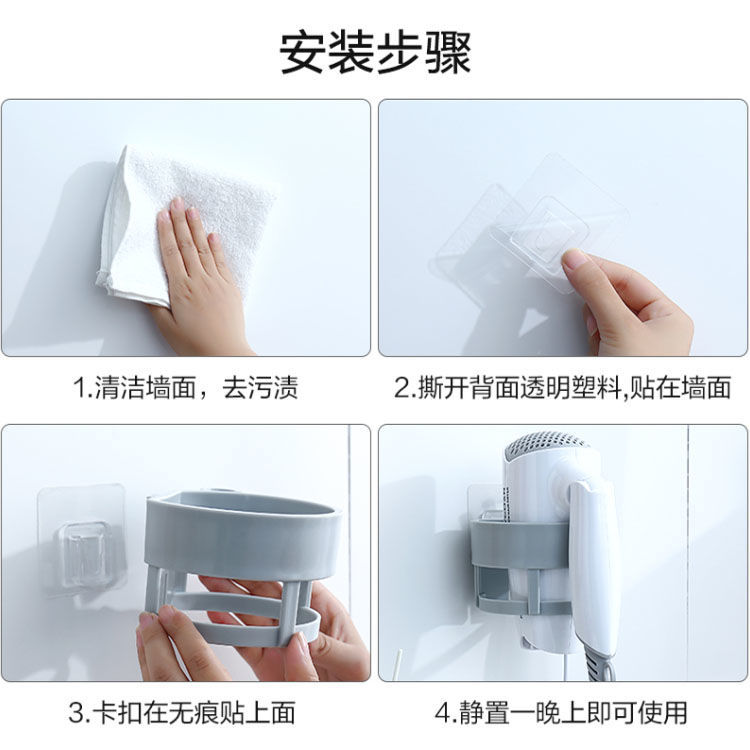 安装步骤

1.清洁墙面，去污渍

2.撕开背面透明塑料,贴在墙面

3.卡扣在无痕贴上面

4.静置一晚上即可使用