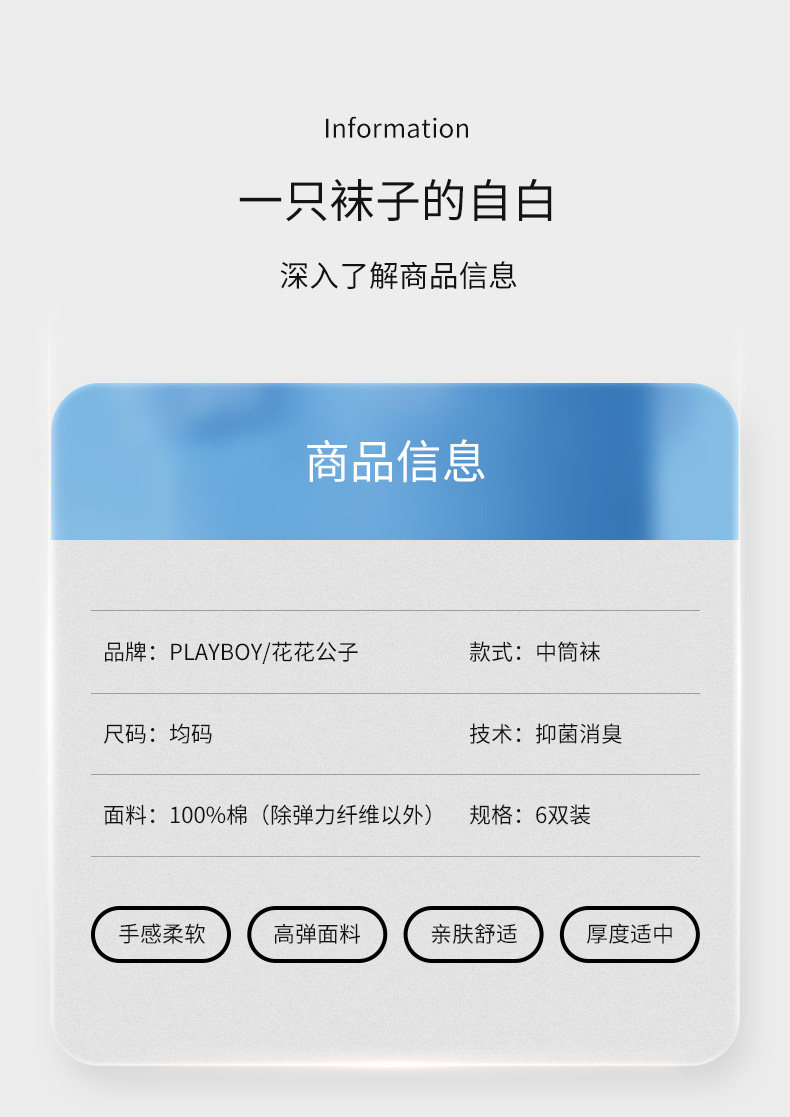 Information

一只袜子的自白

深入了解商品信息

商品信息

品牌：PLAYBOY/花花公子 款式：中筒袜

尺码：均码 技术：抑菌消臭

面料：100%棉（除弹力纤维以外） 规格：6双装

手感柔软 高弹面料 亲肤舒适 厚度适中