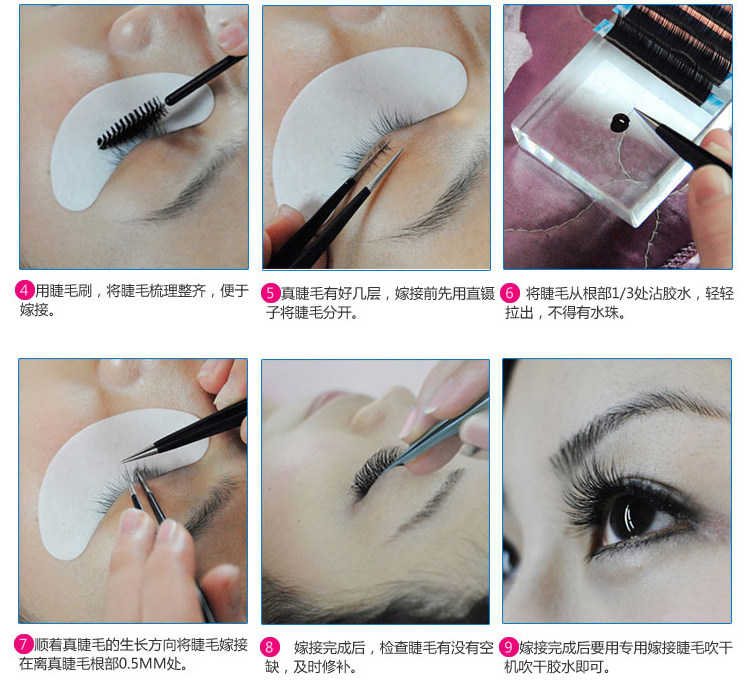 4 用睫毛刷，将睫毛梳理整齐，便于嫁接。

5 真睫毛有好几层，嫁接前先用直镊子将睫毛分开。

6 将睫毛从根部1/3处沾胶水，轻轻拉出，不得有水珠。

7 顺着真睫毛的生长方向将睫毛嫁接在离真睫毛根部0.5MM处。

8 嫁接完成后，检查睫毛有没有空缺，及时修补。

9 嫁接完成后要用专用嫁接睫毛吹干机吹干胶水即可。