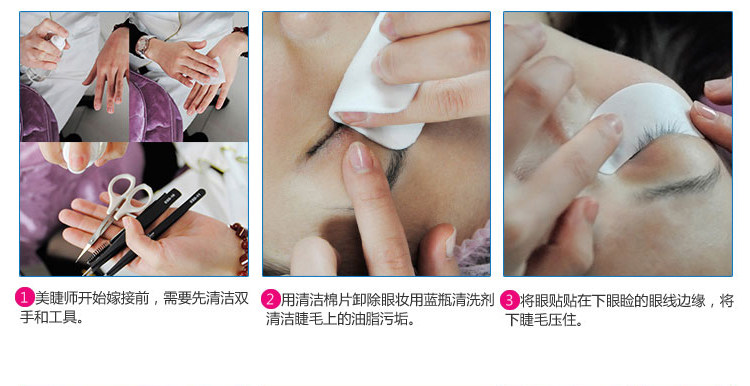 1 美睫师开始嫁接前，需要先清洁双手和工具。

2 用清洁棉片卸除眼妆用蓝瓶清洗剂清洁睫毛上的油脂污垢。

3 将眼贴贴在下眼睑的眼线边缘，将下睫毛压住。