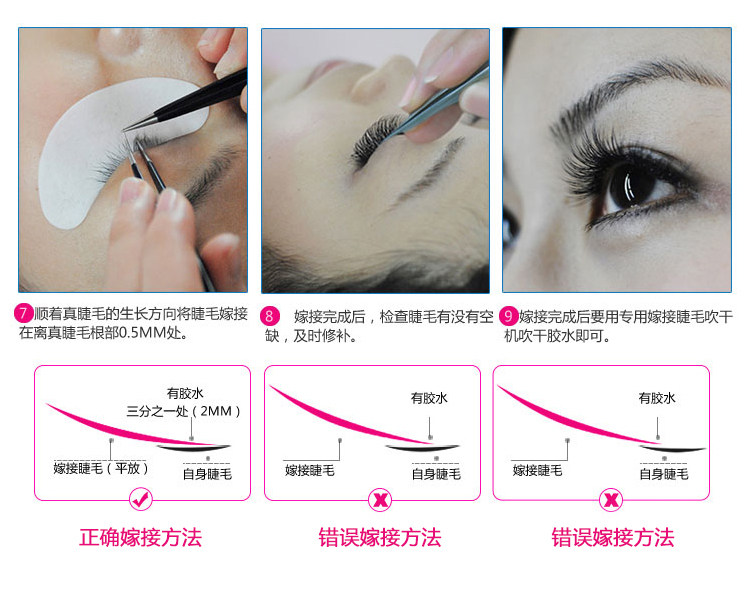 7 顺着真睫毛的生长方向将睫毛嫁接在离真睫毛根部0.5MM处。

8 嫁接完成后，检查睫毛有没有空缺，及时修补。

9 嫁接完成后要用专用嫁接睫毛吹干机吹干胶水即可。

有胶水
三分之一处（2MM）
嫁接睫毛（平放）
自身睫毛

正确嫁接方法

有胶水
嫁接睫毛
自身睫毛

错误嫁接方法

有胶水
嫁接睫毛
自身睫毛

错误嫁接方法