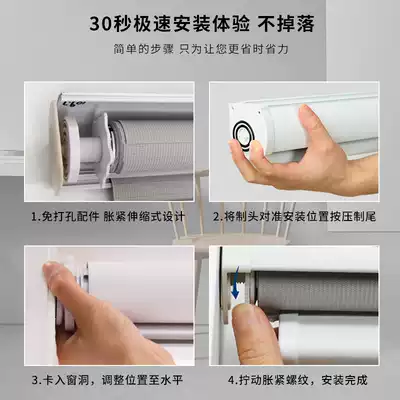 30秒极速安装体验 不掉落

简单的步骤 只为让您更省时省力

1.免打孔配件 胀紧伸缩式设计

2.将制头对准安装位置按压制尾

3.卡入窗洞，调整位置至水平

4.拧动胀紧螺纹，安装完成