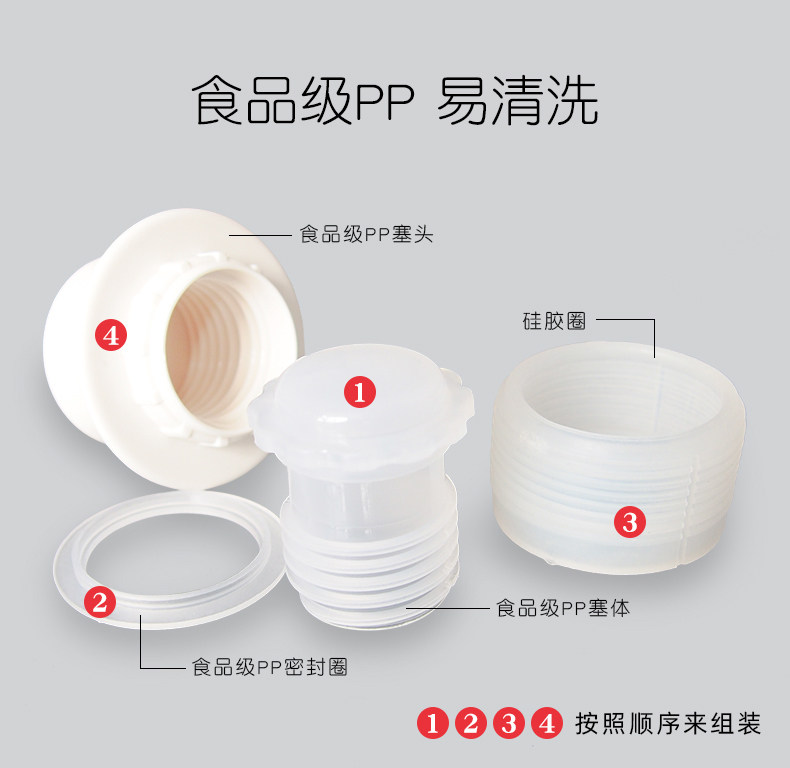 食品级PP 易清洗

食品级PP塞头

4

硅胶圈

1

3

2

食品级PP塞体

食品级PP密封圈

1 2 3 4 按照顺序来组装