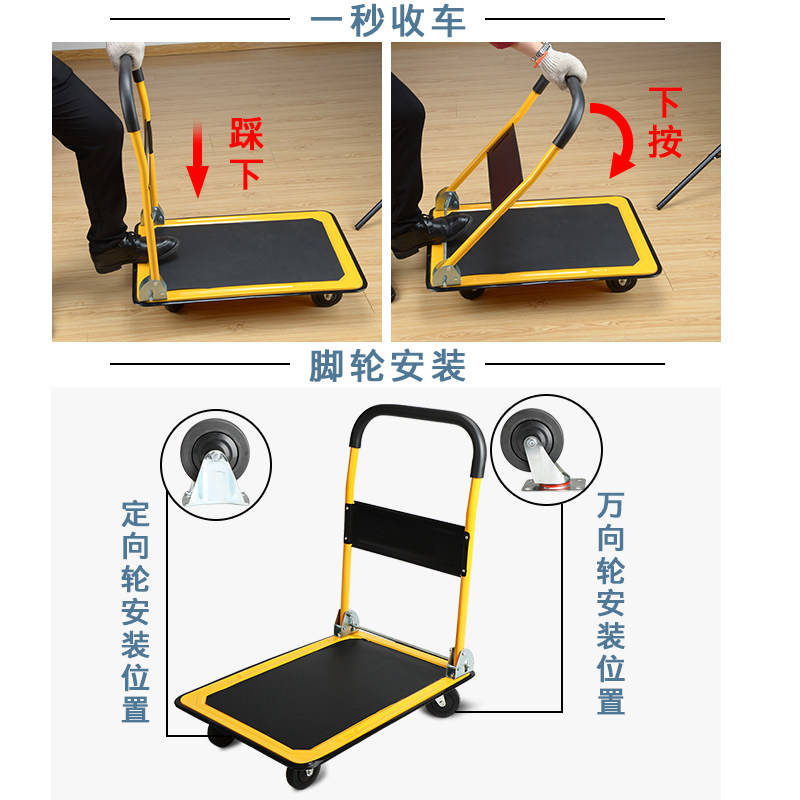 一秒收车

踩下

下按

脚轮安装

定向轮安装位置

万向轮安装位置