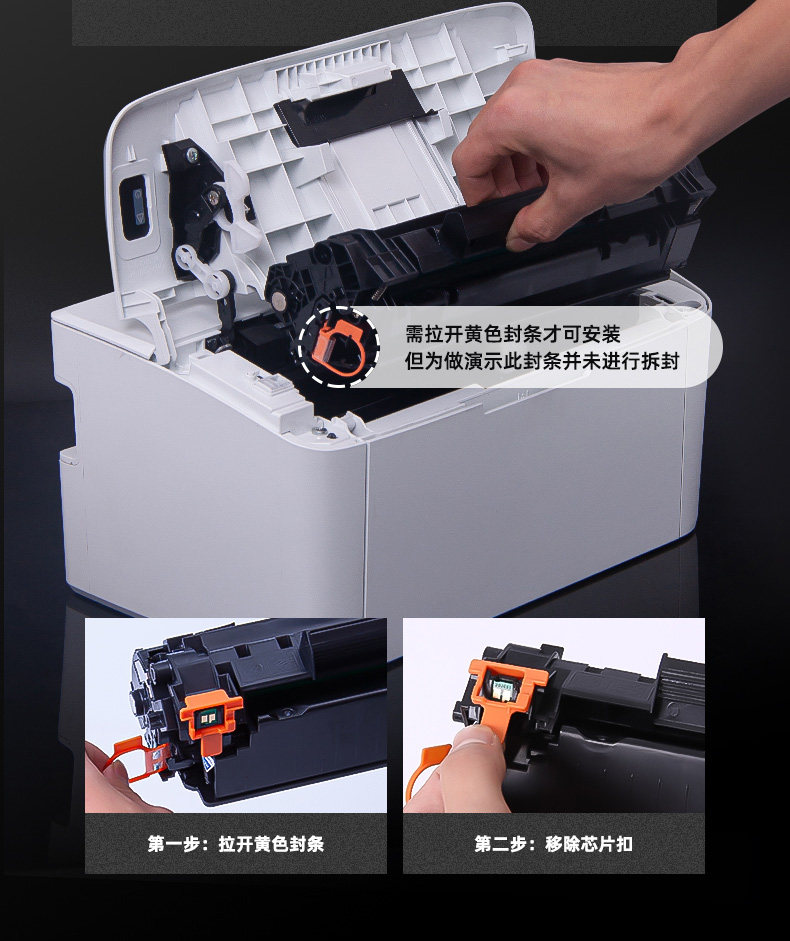 需拉开黄色封条才可安装
但为做演示此封条并未进行拆封

第一步：拉开黄色封条

第二步：移除芯片扣