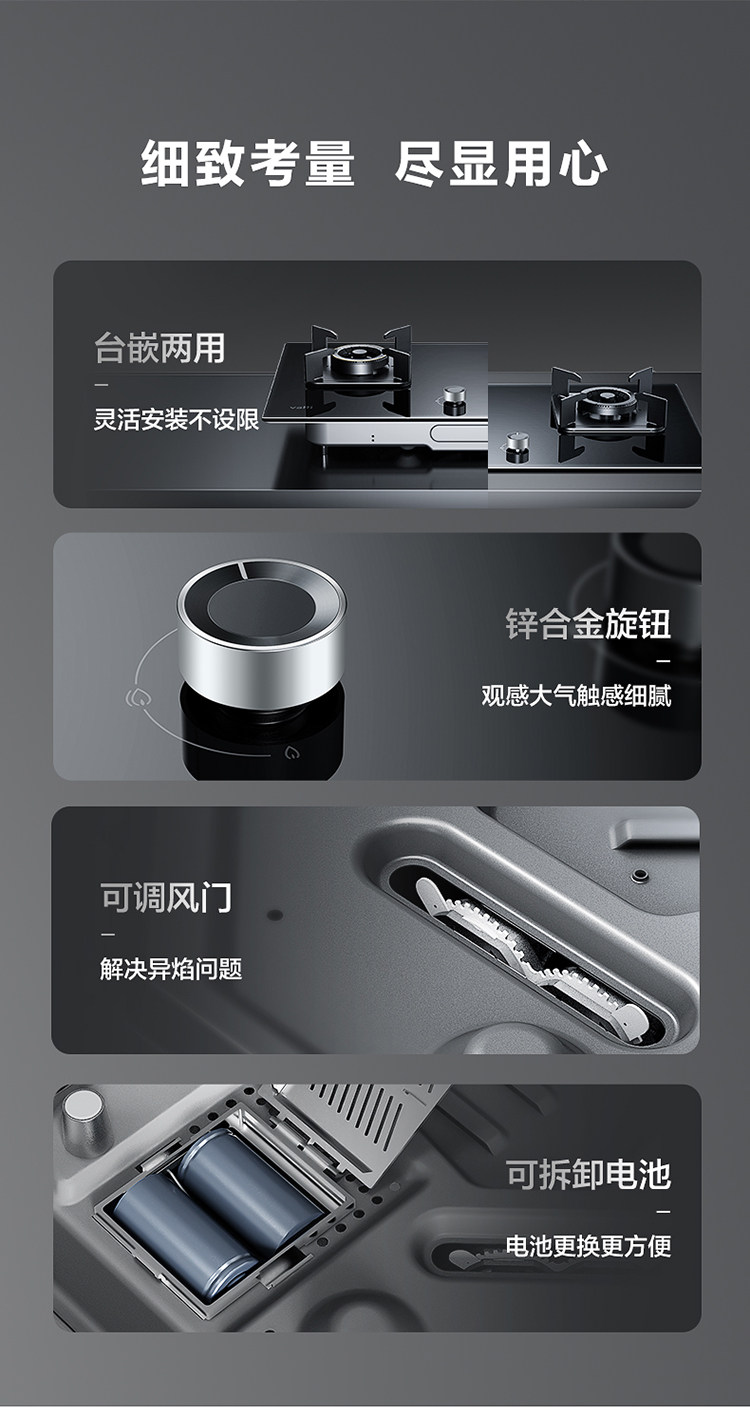 细致考量 尽显用心

台嵌两用
—
灵活安装不设限

锌合金旋钮
—
观感大气触感细腻

可调风门
—
解决异焰问题

可拆卸电池
—
电池更换更方便