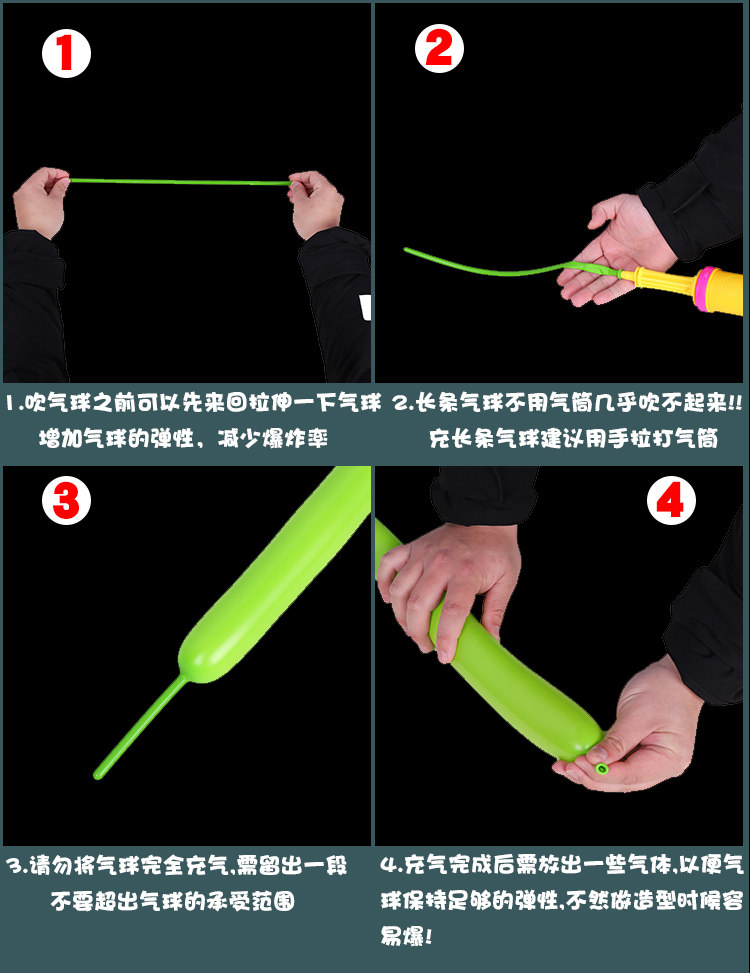 1

2

1.吹气球之前可以先来回拉伸一下气球 增加气球的弹性，减少爆炸率

2.长条气球不用气筒几乎吹不起来!! 充长条气球建议用手拉打气筒

3

4

3.请勿将气球完全充气,需留出一段 不要超出气球的承受范围

4.充气完成后需放出一些气体,以便气球保持足够的弹性,不然做造型时候容易爆!