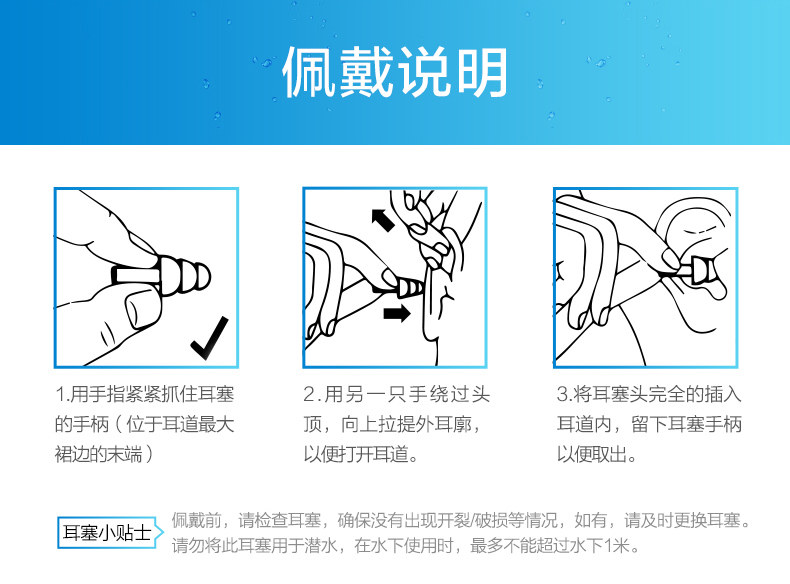 佩戴说明

1.用手指紧紧抓住耳塞的手柄（位于耳道最大裙边的末端）

2.用另一只手绕过头顶，向上拉提外耳廓，以便打开耳道。

3.将耳塞头完全的插入耳道内，留下耳塞手柄以便取出。

耳塞小贴士

佩戴前，请检查耳塞，确保没有出现开裂/破损等情况，如有，请及时更换耳塞。请勿将此耳塞用于潜水，在水下使用时，最多不能超过水下1米。