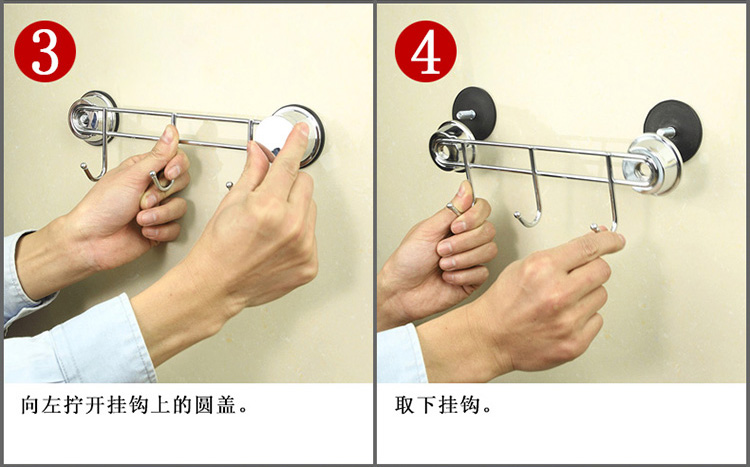 3

向左拧开挂钩上的圆盖。

4

取下挂钩。