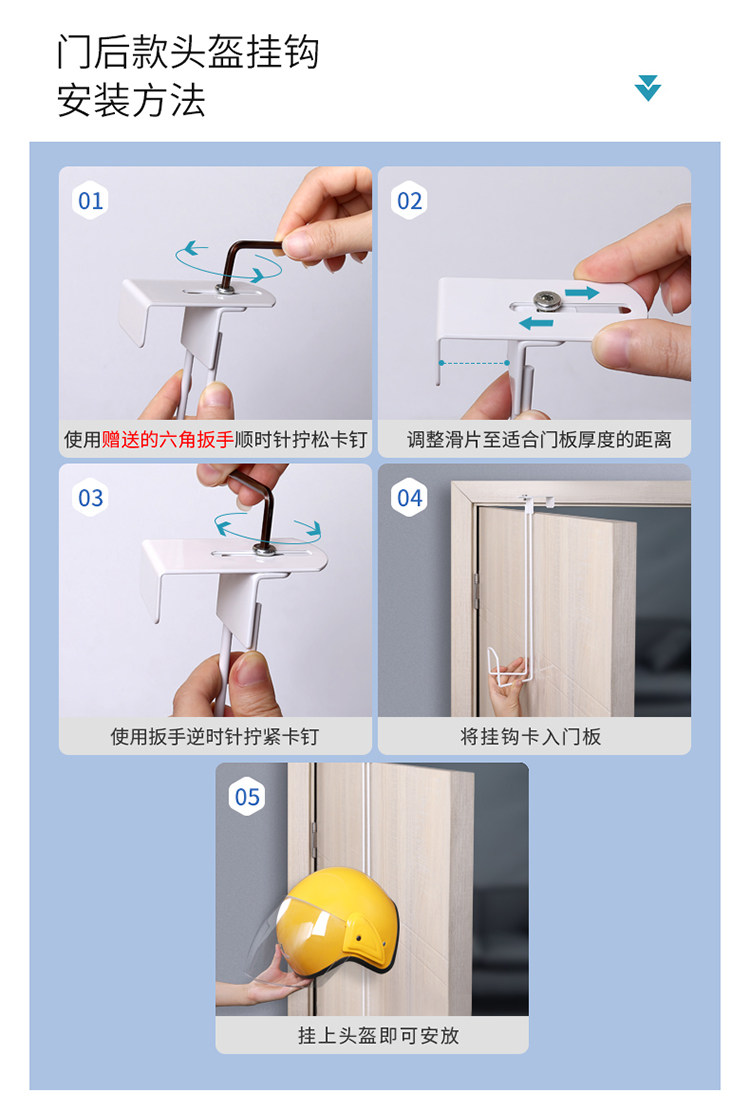 门后款头盔挂钩
安装方法

01
使用赠送的六角扳手顺时针拧松卡钉

02
调整滑片至适合门板厚度的距离

03
使用扳手逆时针拧紧卡钉

04
将挂钩卡入门板

05
挂上头盔即可安放