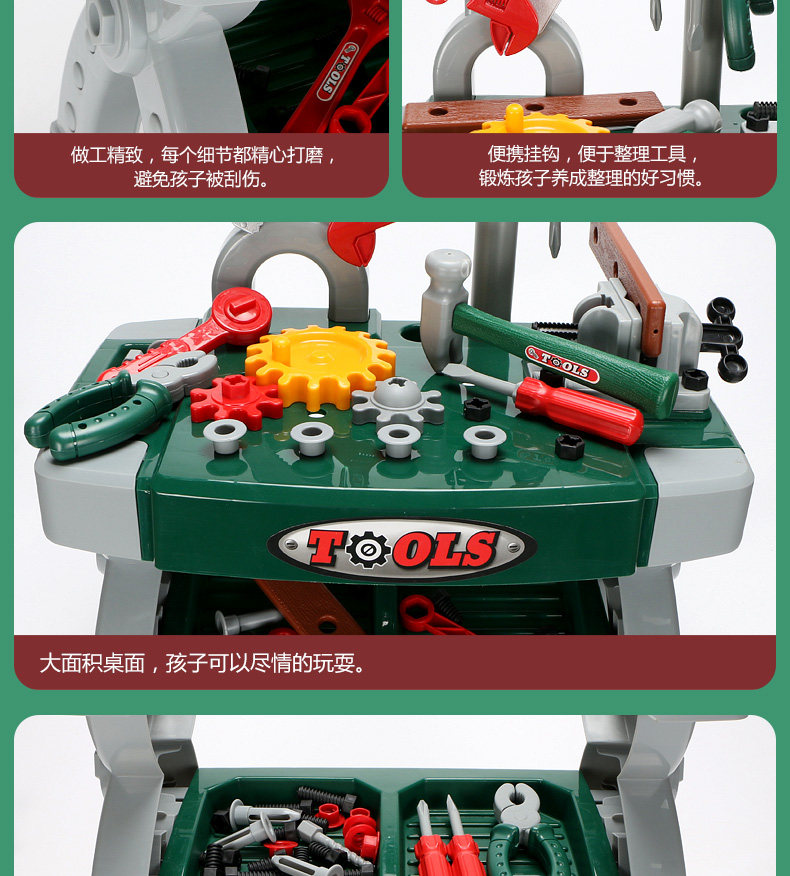 TOOLS

做工精致，每个细节都精心打磨，避免孩子被刮伤。

便携挂钩，便于整理工具，锻炼孩子养成整理的好习惯。

TOOLS

TOOLS

大面积桌面，孩子可以尽情的玩耍。