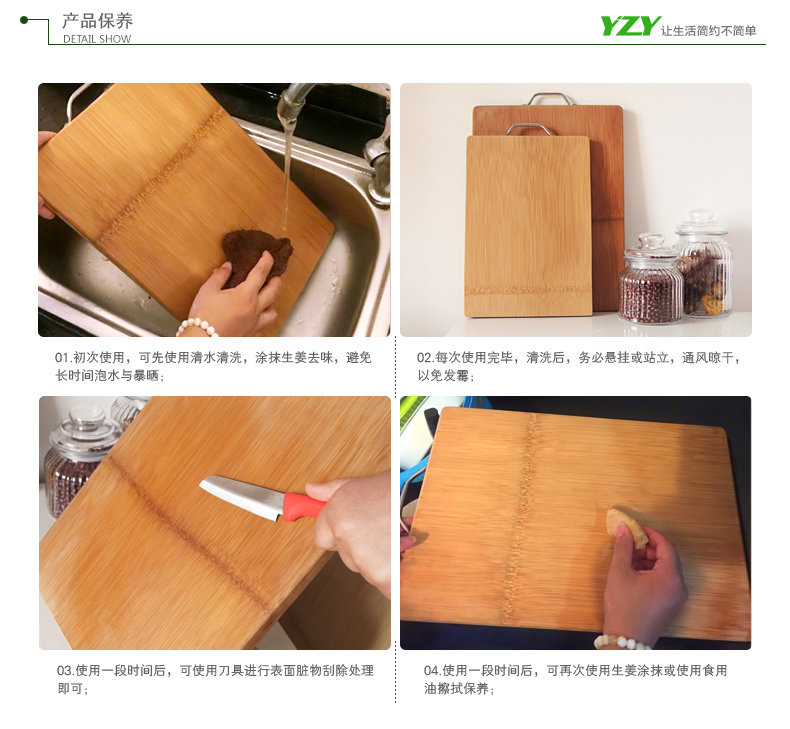 产品保养
DETAIL SHOW

YZY 让生活简约不简单

01.初次使用，可先使用清水清洗，涂抹生姜去味，避免长时间泡水与暴晒；

02.每次使用完毕，清洗后，务必悬挂或站立，通风晾干，以免发霉；

03.使用一段时间后，可使用刀具进行表面脏物刮除处理即可；

04.使用一段时间后，可再次使用生姜涂抹或使用食用油擦拭保养；