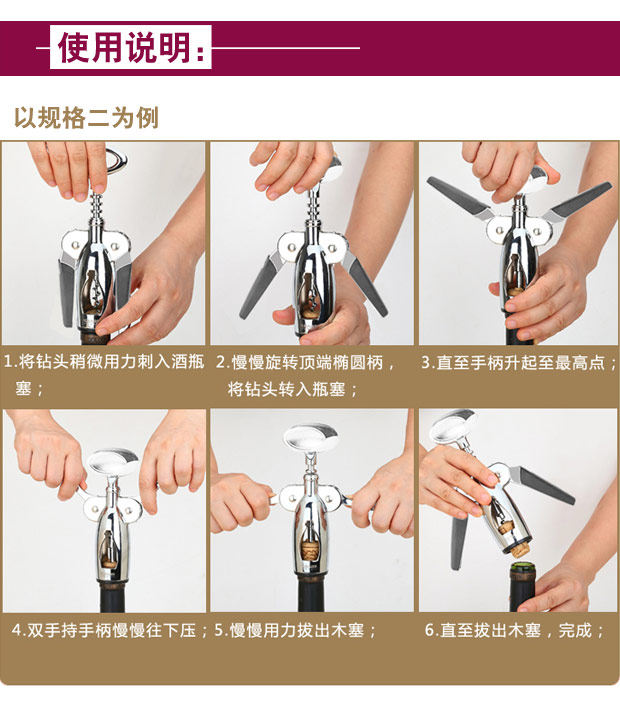 使用说明：

以规格二为例

1.将钻头稍微用力刺入酒瓶塞；

2.慢慢旋转顶端椭圆柄，将钻头转入瓶塞；

3.直至手柄升起至最高点；

4.双手持手柄慢慢往下压；

5.慢慢用力拔出木塞；

6.直至拔出木塞，完成；